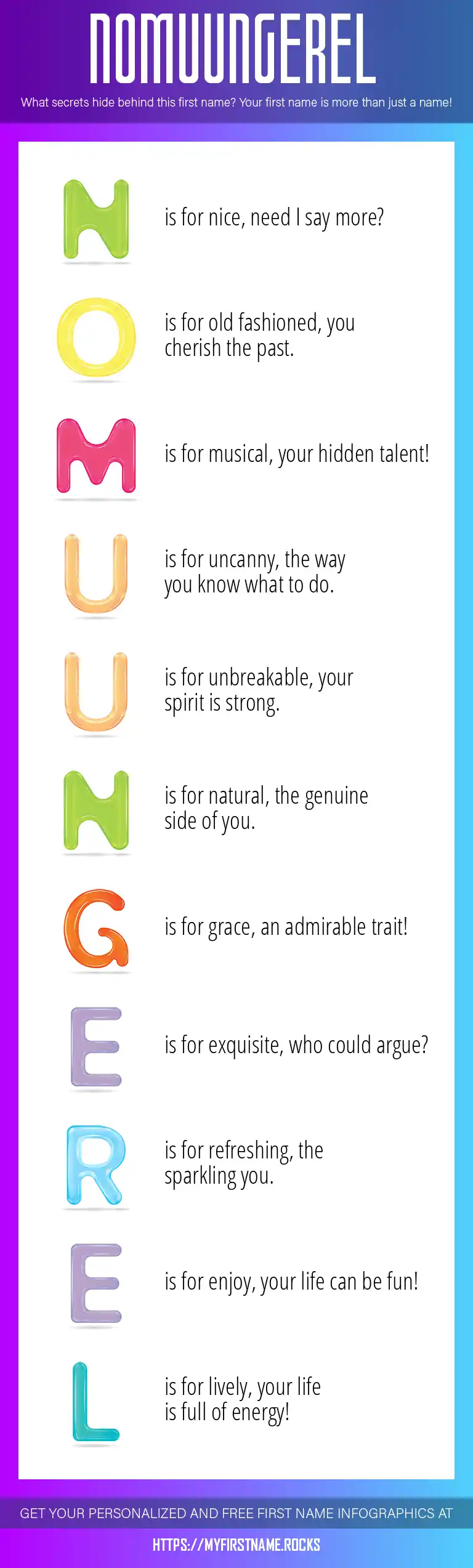 NOMUUNGEREL

What secrets hide behind this first name? Your first name is more than just a name!

N is for nice, need I say more?

O is for old fashioned, you cherish the past.

M is for musical, your hidden talent!

U is for uncanny, the way you know what to do.

U is for unbreakable, your spirit is strong.

N is for natural, the genuine side of you.

G is for grace, an admirable trait!

E is for exquisite, who could argue?

R is for refreshing, the sparkling you.

E is for enjoy, your life can be fun!

L is for lively, your life is full of energy!

GET YOUR PERSONALIZED AND FREE FIRST NAME INFOGRAPHICS AT

HTTPS://MYFIRSTNAME.ROCKS