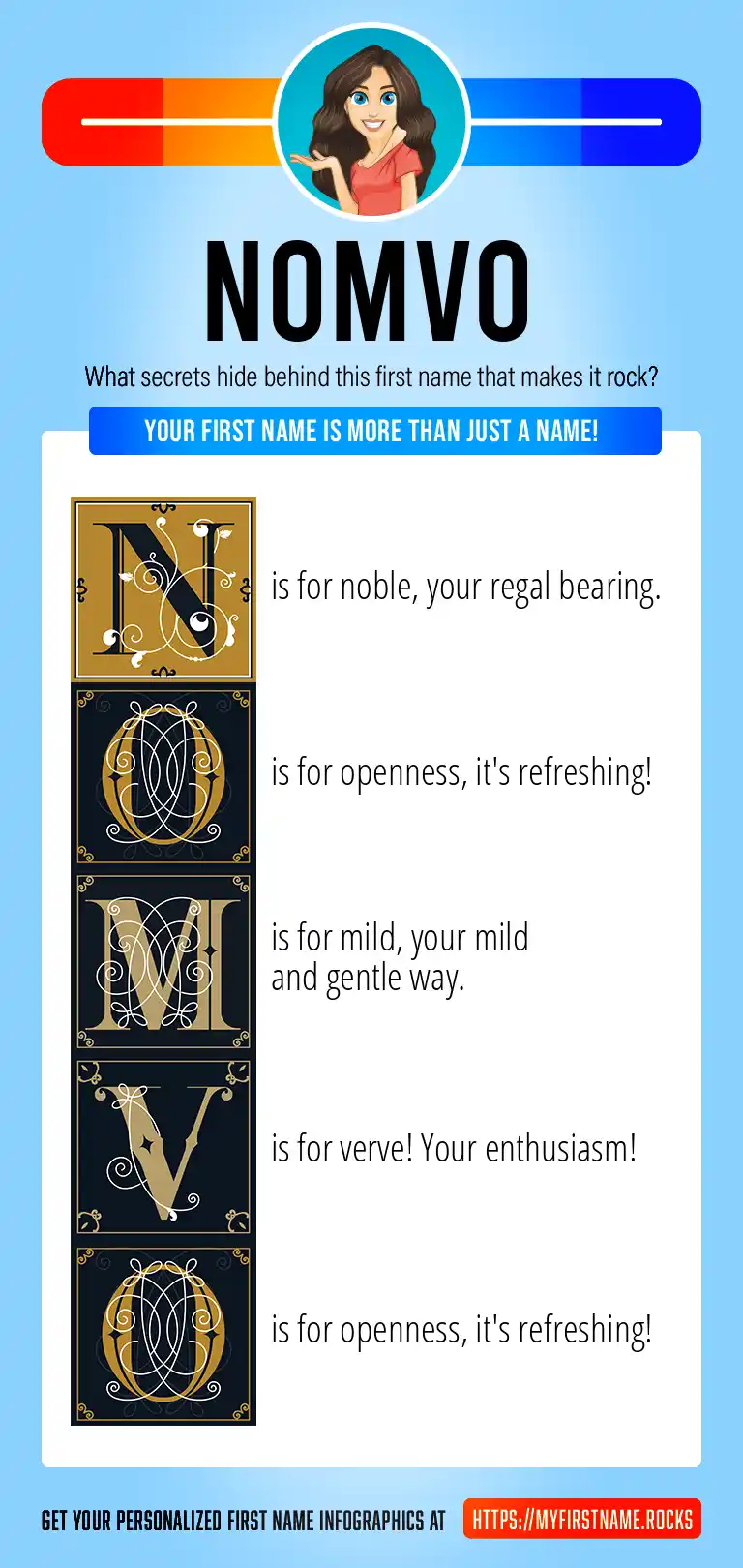 NOMVO

What secrets hide behind this first name that makes it rock?

YOUR FIRST NAME IS MORE THAN JUST A NAME!

N is for noble, your regal bearing.

O is for openness, it's refreshing!

M is for mild, your mild and gentle way.

V is for verve! Your enthusiasm!

O is for openness, it's refreshing!

GET YOUR PERSONALIZED FIRST NAME INFOGRAPHICS AT HTTPS://MYFIRSTNAME.ROCKS