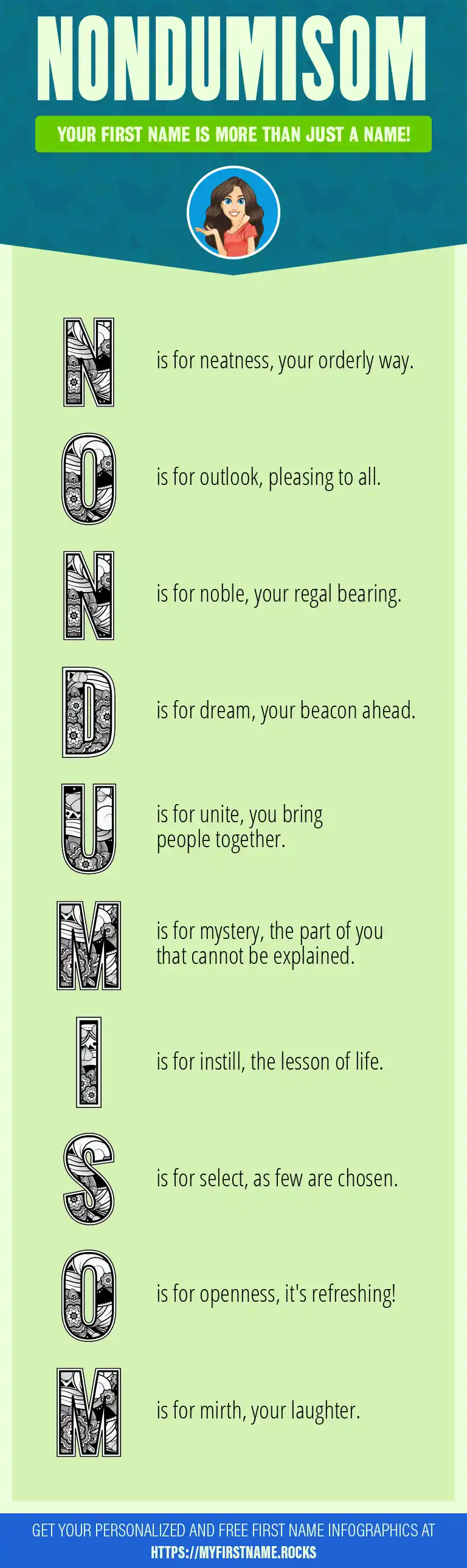 NONDUMISOM

YOUR FIRST NAME IS MORE THAN JUST A NAME!

N is for neatness, your orderly way.

O is for outlook, pleasing to all.

N is for noble, your regal bearing.

D is for dream, your beacon ahead.

U is for unite, you bring people together.

M is for mystery, the part of you that cannot be explained.

I is for instill, the lesson of life.

S is for select, as few are chosen.

O is for openness, it's refreshing!

M is for mirth, your laughter.

GET YOUR PERSONALIZED AND FREE FIRST NAME INFOGRAPHICS AT HTTPS://MYFIRSTNAME.ROCKS