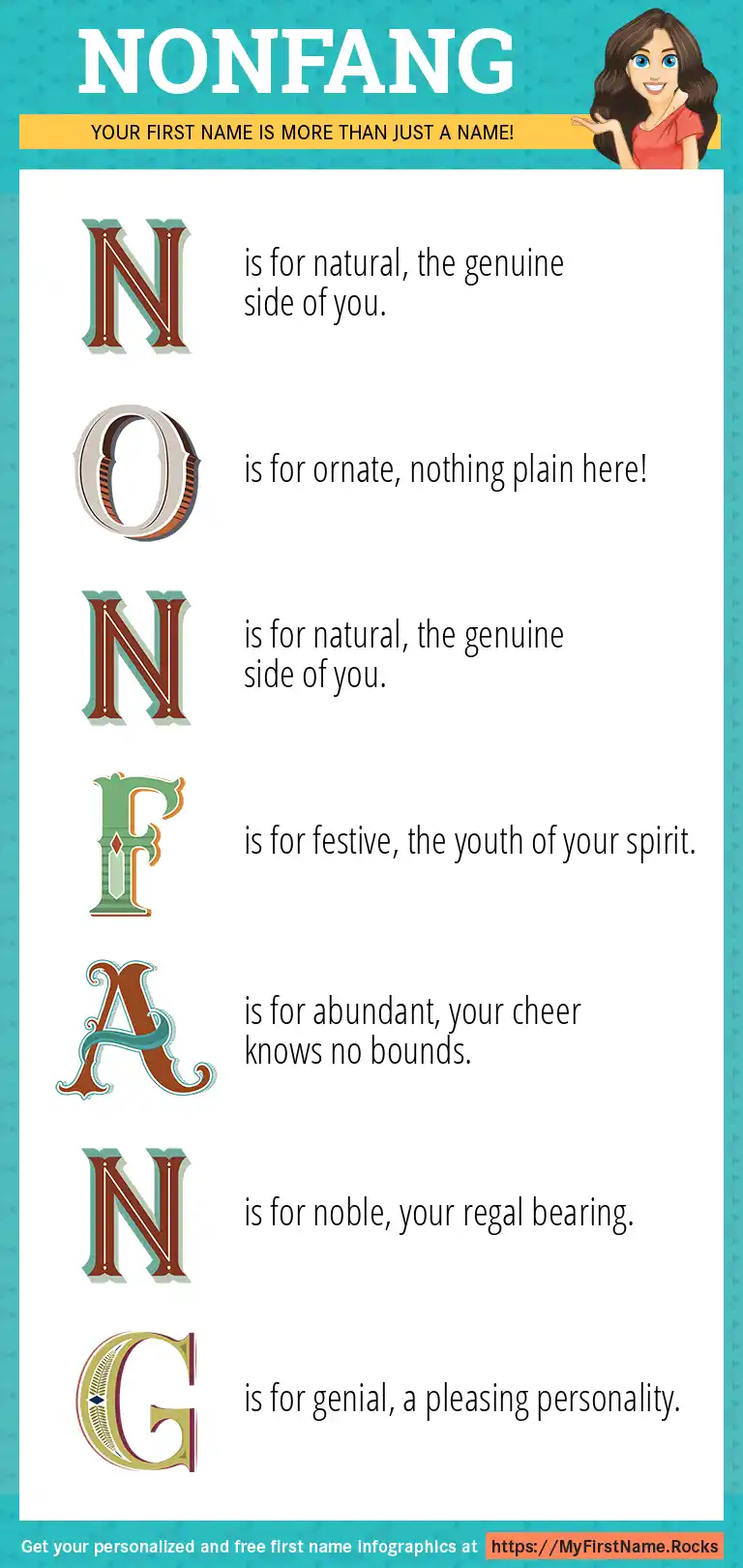 NONFANG

YOUR FIRST NAME IS MORE THAN JUST A NAME!

N is for natural, the genuine side of you.

O is for ornate, nothing plain here!

N is for natural, the genuine side of you.

F is for festive, the youth of your spirit.

A is for abundant, your cheer knows no bounds.

N is for noble, your regal bearing.

G is for genial, a pleasing personality.

Get your personalized and free first name infographics at https://MyFirstName.Rocks