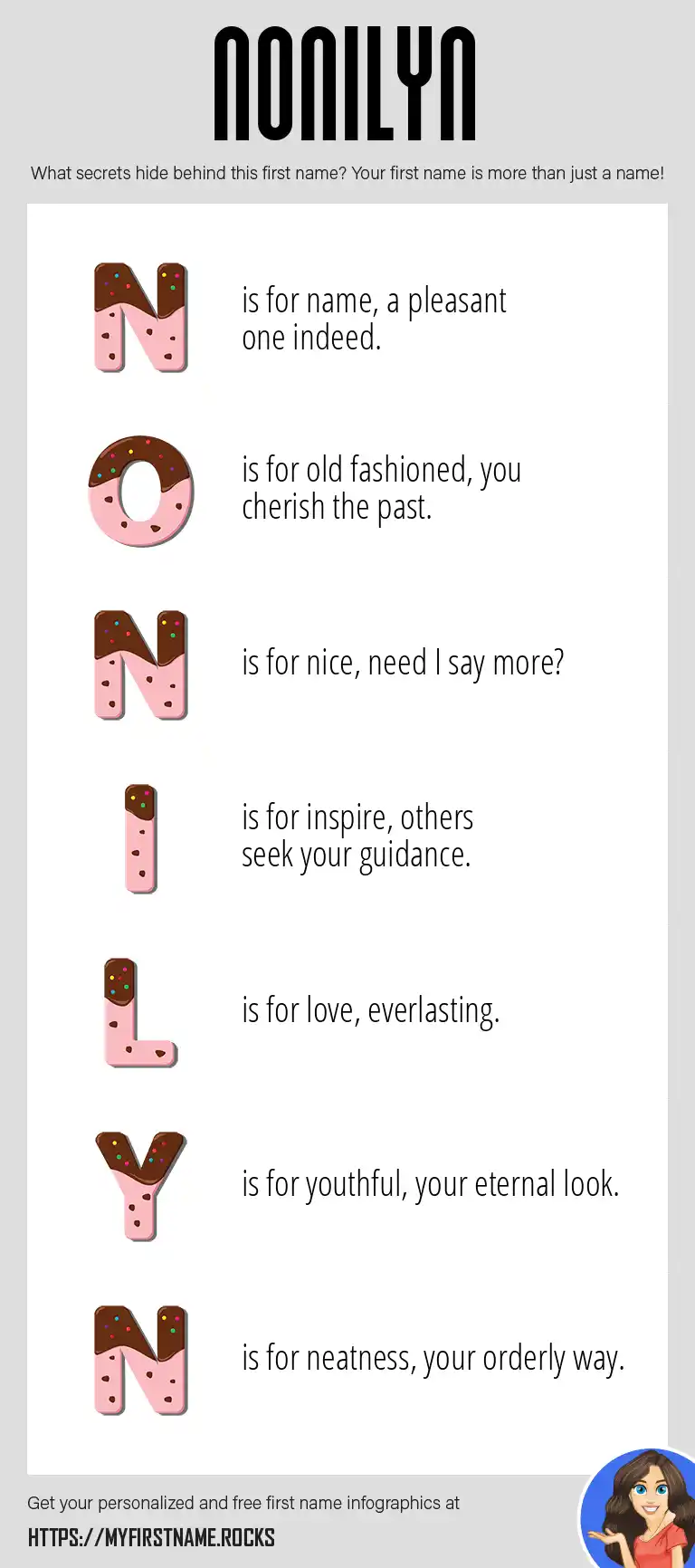 NONILYN

What secrets hide behind this first name? Your first name is more than just a name!

N is for name, a pleasant one indeed.

O is for old fashioned, you cherish the past.

N is for nice, need I say more?

I is for inspire, others seek your guidance.

L is for love, everlasting.

Y is for youthful, your eternal look.

N is for neatness, your orderly way.

Get your personalized and free first name infographics at

HTTPS://MYFIRSTNAME.ROCKS