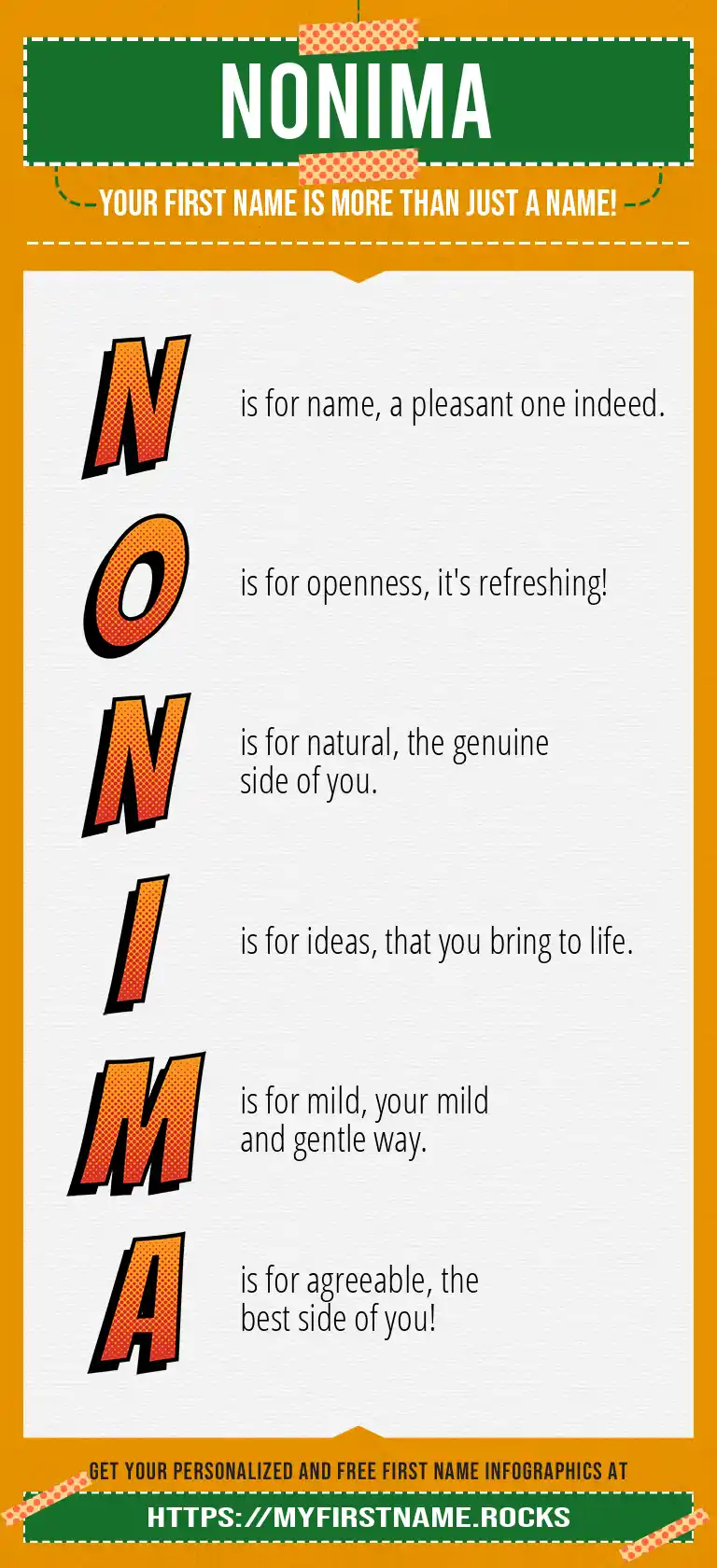 NONIMA

YOUR FIRST NAME IS MORE THAN JUST A NAME!

N is for name, a pleasant one indeed.

O is for openness, it's refreshing!

N is for natural, the genuine side of you.

I is for ideas, that you bring to life.

M is for mild, your mild and gentle way.

A is for agreeable, the best side of you!

GET YOUR PERSONALIZED AND FREE FIRST NAME INFOGRAPHICS AT

HTTPS://MYFIRSTNAME.ROCKS