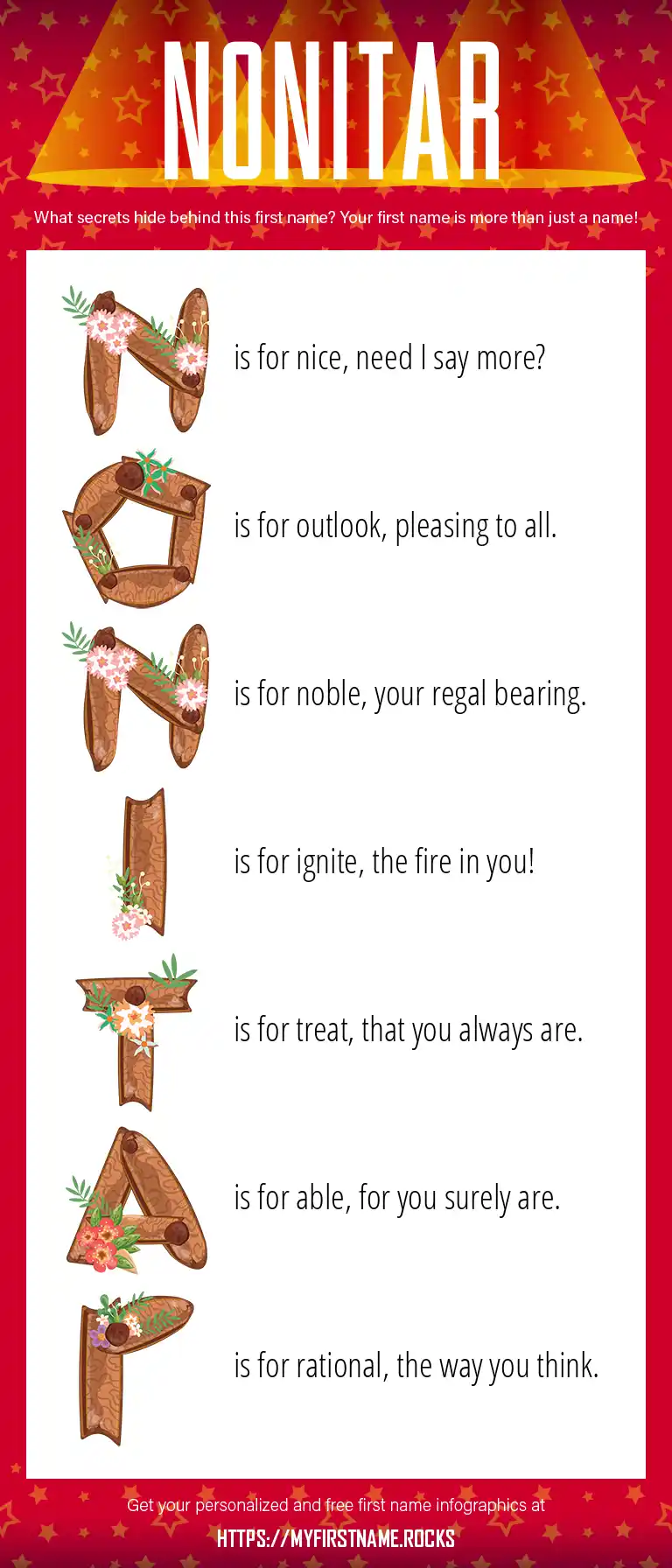 NONITAR

What secrets hide behind this first name? Your first name is more than just a name!

N is for nice, need I say more?

O is for outlook, pleasing to all.

N is for noble, your regal bearing.

I is for ignite, the fire in you!

T is for treat, that you always are.

A is for able, for you surely are.

R is for rational, the way you think.

Get your personalized and free first name infographics at

HTTPS://MYFIRSTNAME.ROCKS