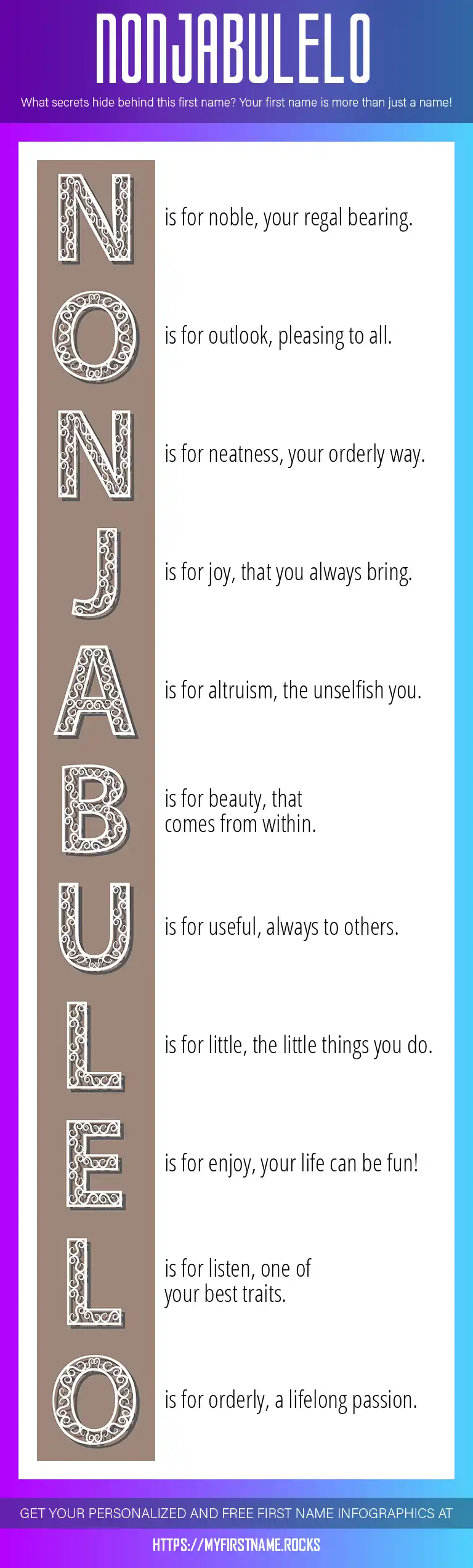 NONJABULELO

What secrets hide behind this first name? Your first name is more than just a name!

N is for noble, your regal bearing.

O is for outlook, pleasing to all.

N is for neatness, your orderly way.

J is for joy, that you always bring.

A is for altruism, the unselfish you.

B is for beauty, that comes from within.

U is for useful, always to others.

L is for little, the little things you do.

E is for enjoy, your life can be fun!

L is for listen, one of your best traits.

O is for orderly, a lifelong passion.

GET YOUR PERSONALIZED AND FREE FIRST NAME INFOGRAPHICS AT

HTTPS://MYFIRSTNAME.ROCKS