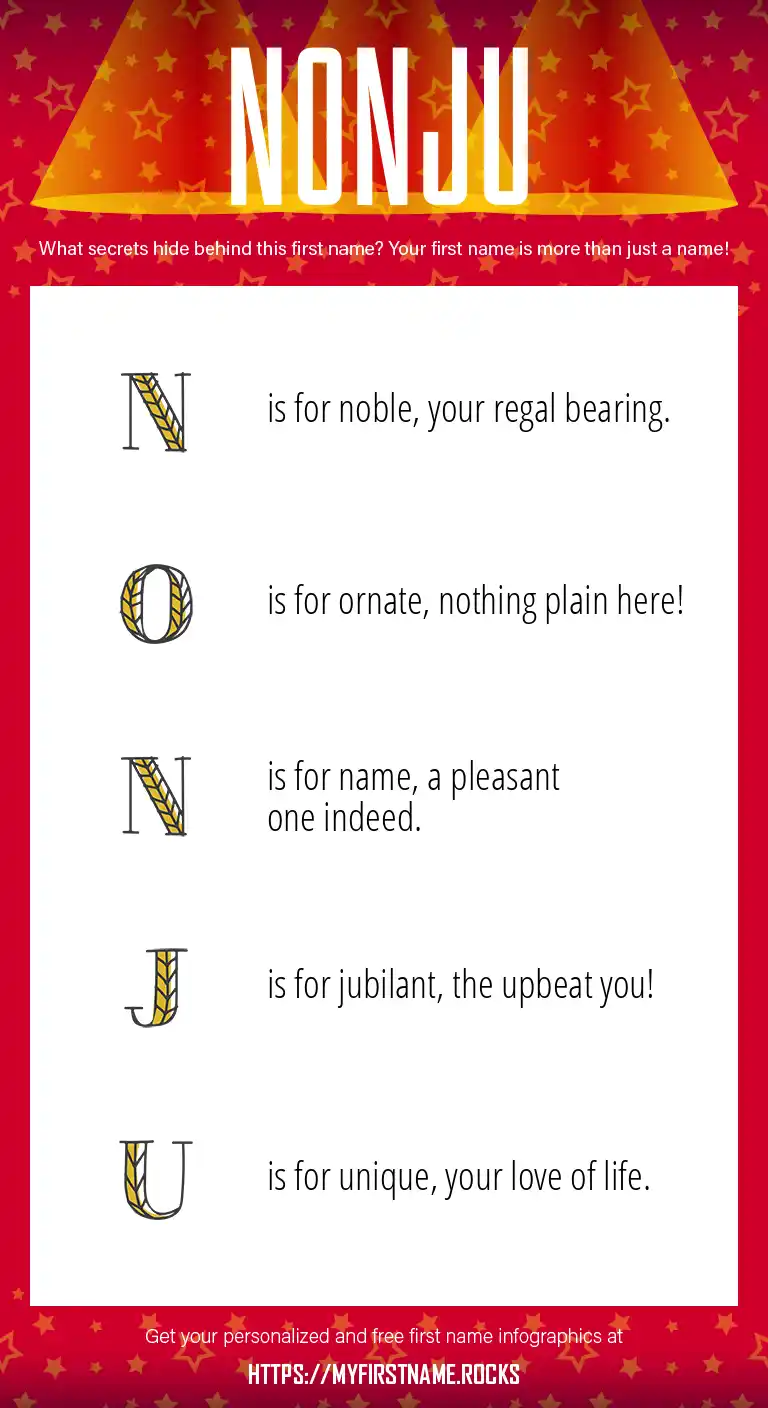 NONJU

What secrets hide behind this first name? Your first name is more than just a name!

N is for noble, your regal bearing.

O is for ornate, nothing plain here!

N is for name, a pleasant one indeed.

J is for jubilant, the upbeat you!

U is for unique, your love of life.

Get your personalized and free first name infographics at

HTTPS://MYFIRSTNAME.ROCKS