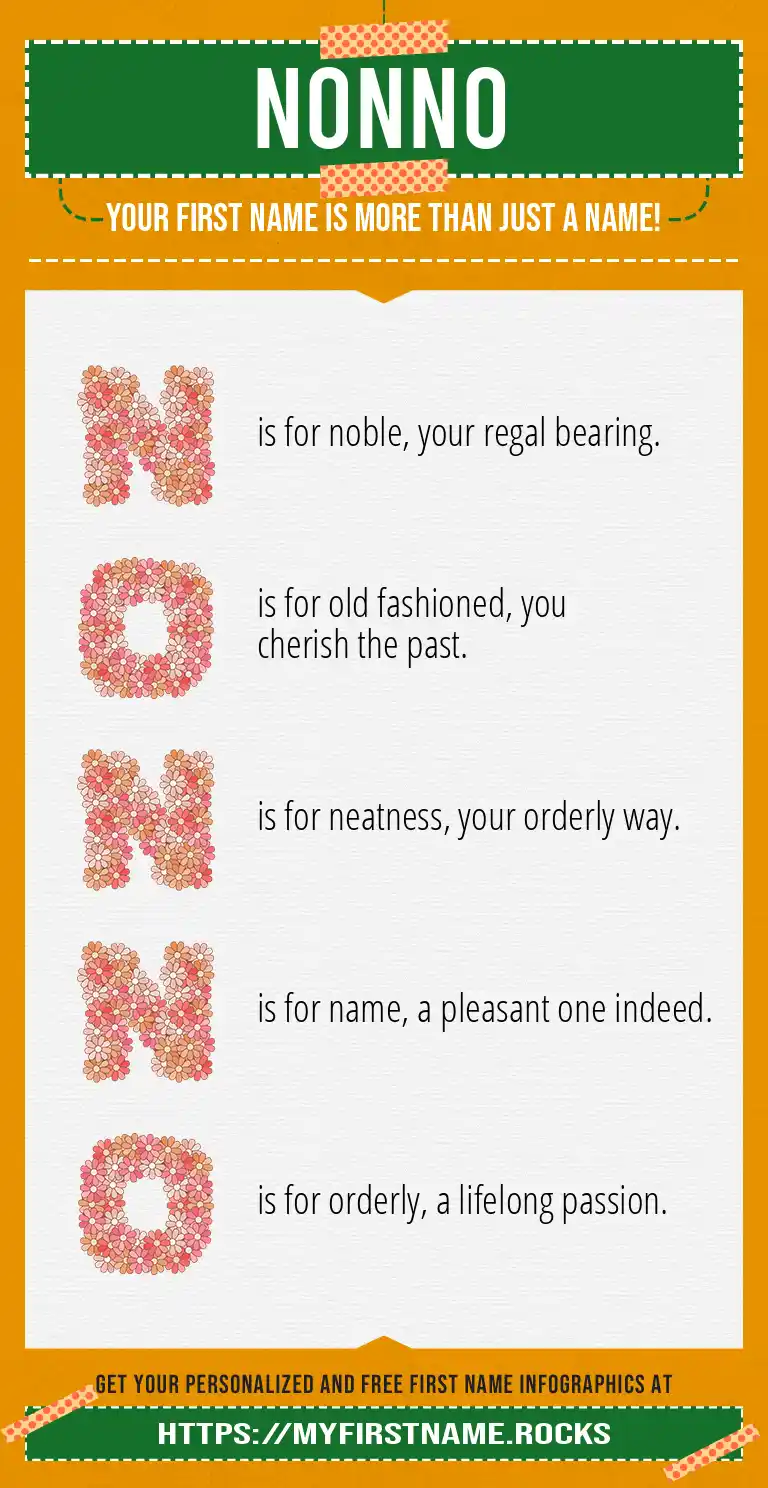 NONNO

YOUR FIRST NAME IS MORE THAN JUST A NAME!

N is for noble, your regal bearing.

O is for old fashioned, you cherish the past.

N is for neatness, your orderly way.

N is for name, a pleasant one indeed.

O is for orderly, a lifelong passion.

GET YOUR PERSONALIZED AND FREE FIRST NAME INFOGRAPHICS AT

HTTPS://MYFIRSTNAME.ROCKS