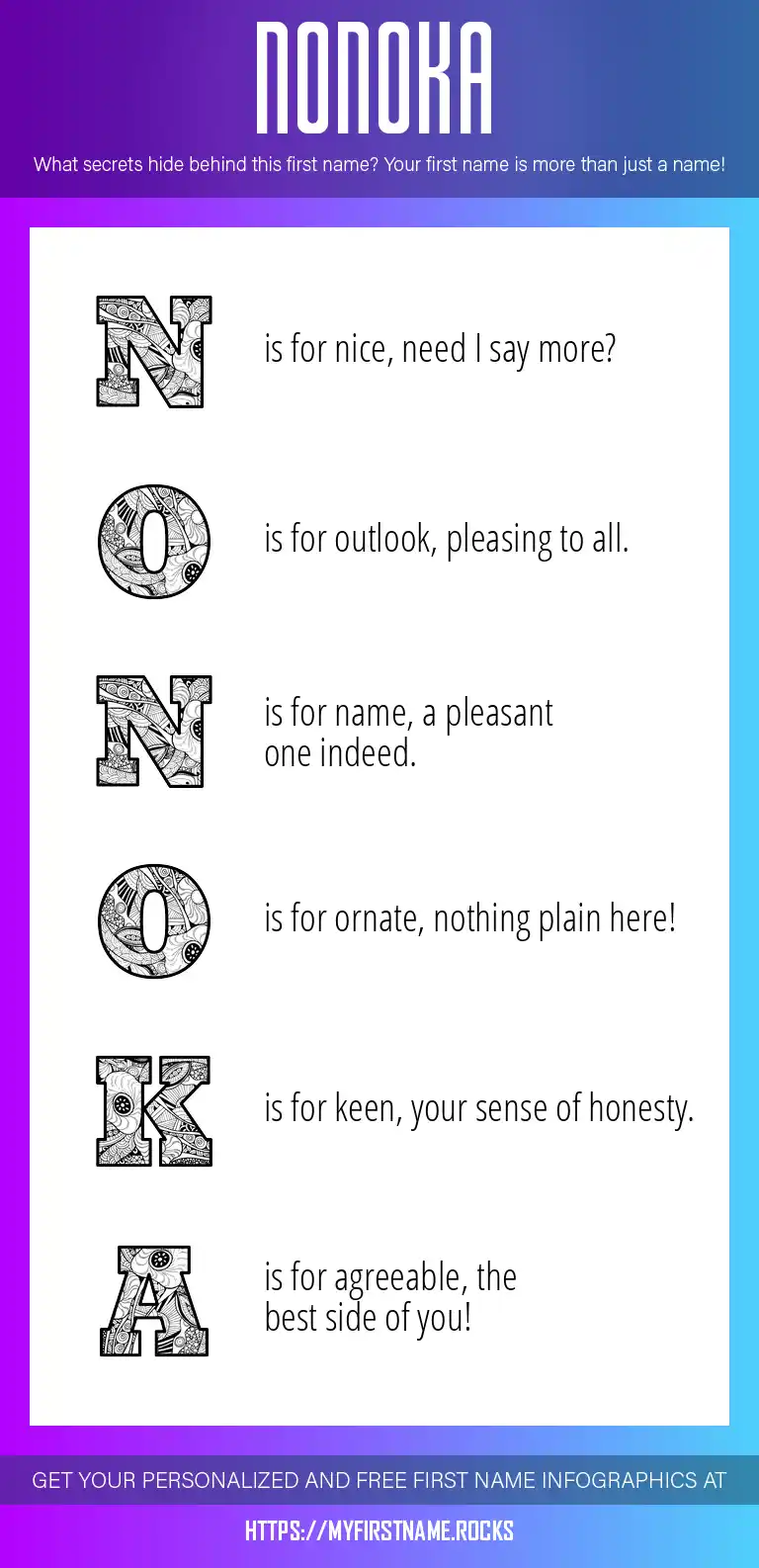 NONOKA

What secrets hide behind this first name? Your first name is more than just a name!

N is for nice, need I say more?

O is for outlook, pleasing to all.

N is for name, a pleasant one indeed.

O is for ornate, nothing plain here!

K is for keen, your sense of honesty.

A is for agreeable, the best side of you!

GET YOUR PERSONALIZED AND FREE FIRST NAME INFOGRAPHICS AT

HTTPS://MYFIRSTNAME.ROCKS