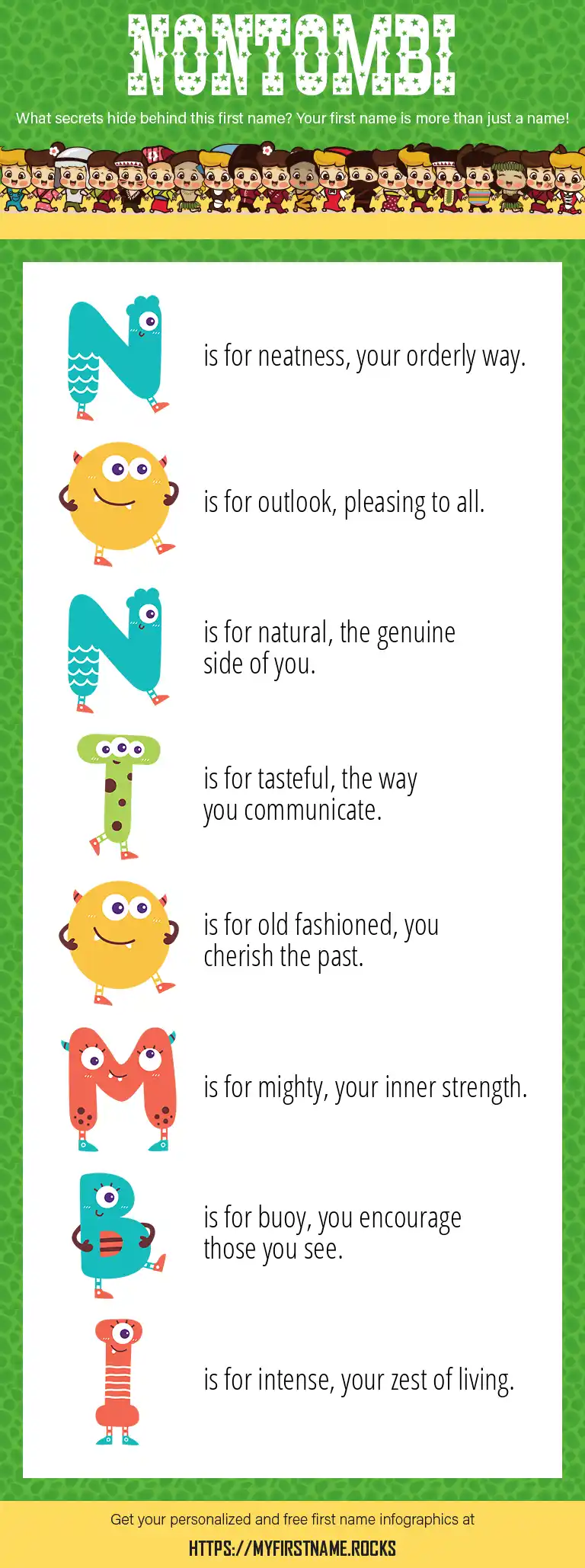 NONTOMBI

What secrets hide behind this first name? Your first name is more than just a name!

N is for neatness, your orderly way.

O is for outlook, pleasing to all.

N is for natural, the genuine side of you.

T is for tasteful, the way you communicate.

O is for old fashioned, you cherish the past.

M is for mighty, your inner strength.

B is for buoy, you encourage those you see.

I is for intense, your zest of living.

Get your personalized and free first name infographics at

HTTPS://MYFIRSTNAME.ROCKS