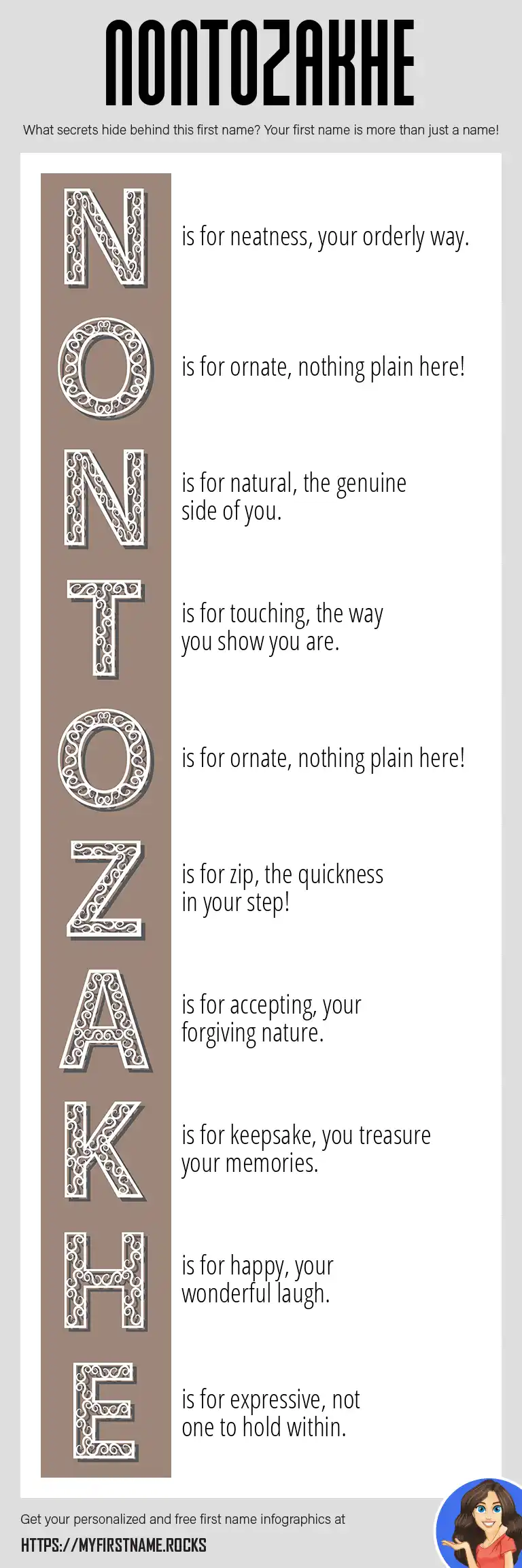 NONTOZAKHE

What secrets hide behind this first name? Your first name is more than just a name!

N is for neatness, your orderly way.

O is for ornate, nothing plain here!

N is for natural, the genuine side of you.

T is for touching, the way you show you are.

O is for ornate, nothing plain here!

Z is for zip, the quickness in your step!

A is for accepting, your forgiving nature.

K is for keepsake, you treasure your memories.

H is for happy, your wonderful laugh.

E is for expressive, not one to hold within.

Get your personalized and free first name infographics at

HTTPS://MYFIRSTNAME.ROCKS