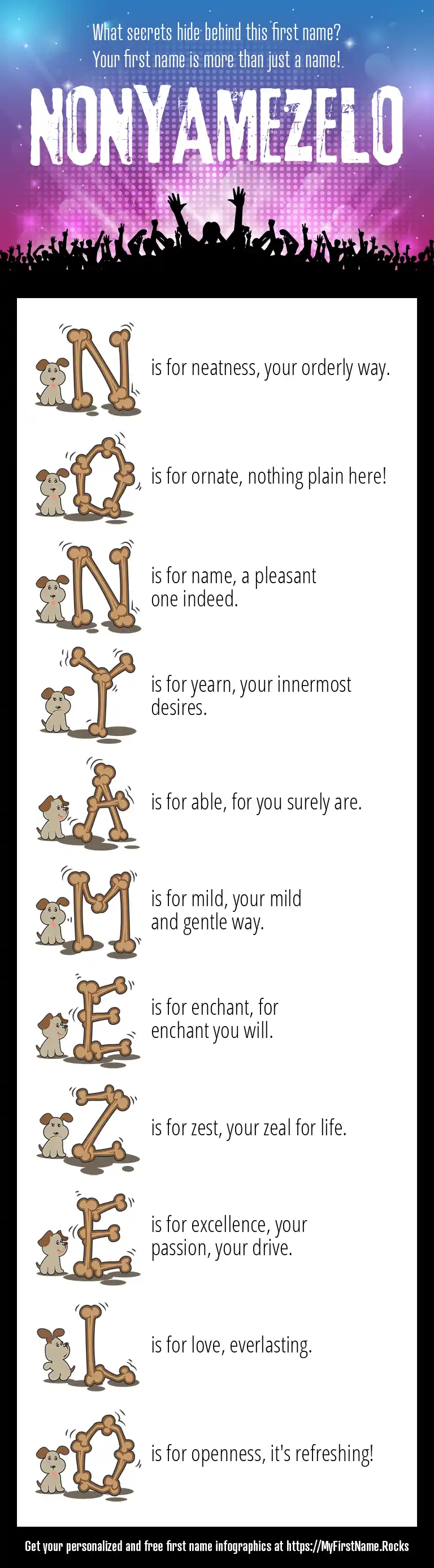 What secrets hide behind this first name?
Your first name is more than just a name!

NONYAMEZELO

N is for neatness, your orderly way.

O is for ornate, nothing plain here!

N is for name, a pleasant one indeed.

Y is for yearn, your innermost desires.

A is for able, for you surely are.

M is for mild, your mild and gentle way.

E is for enchant, for enchant you will.

Z is for zest, your zeal for life.

E is for excellence, your passion, your drive.

L is for love, everlasting.

O is for openness, it's refreshing!

Get your personalized and free first name infographics at https://MyFirstName.Rocks