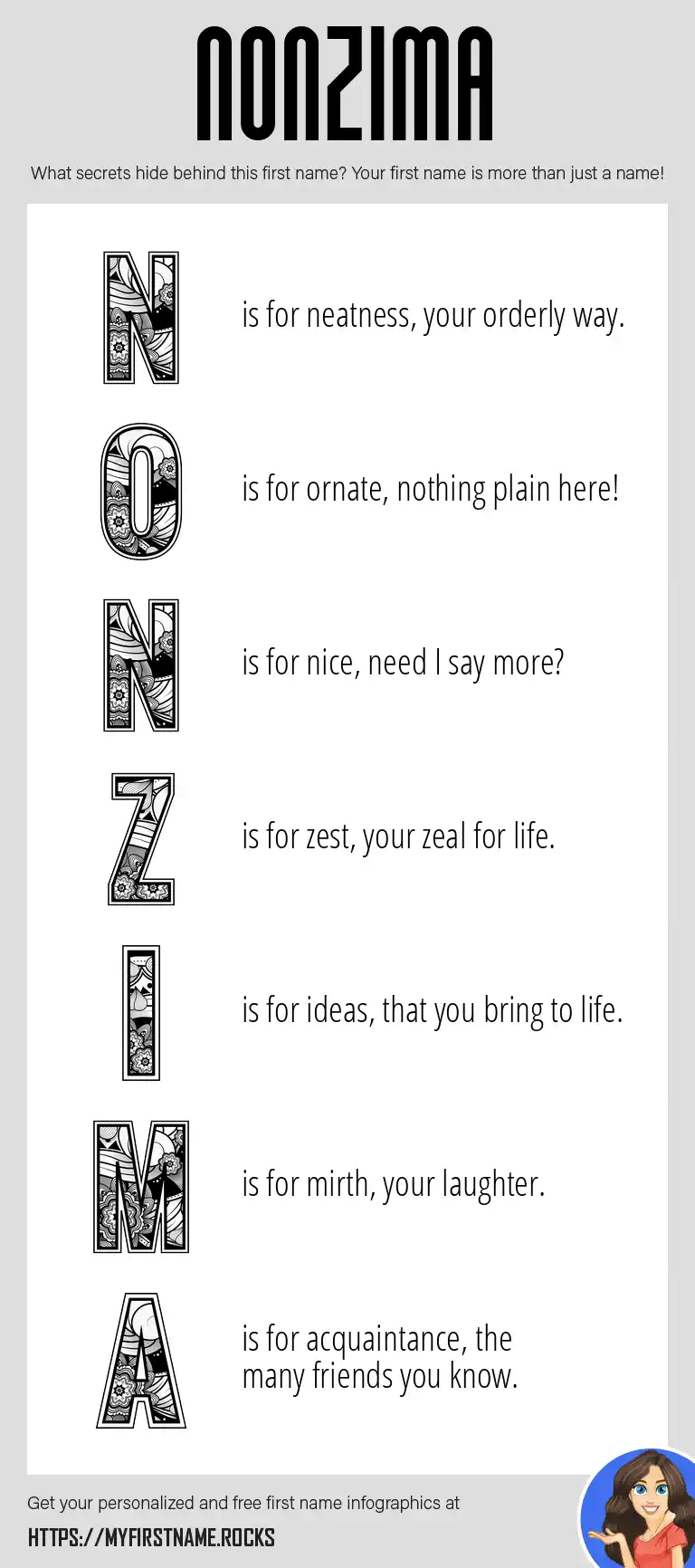 NONZIMA

What secrets hide behind this first name? Your first name is more than just a name!

N is for neatness, your orderly way.

O is for ornate, nothing plain here!

N is for nice, need I say more?

Z is for zest, your zeal for life.

I is for ideas, that you bring to life.

M is for mirth, your laughter.

A is for acquaintance, the many friends you know.

Get your personalized and free first name infographics at

HTTPS://MYFIRSTNAME.ROCKS