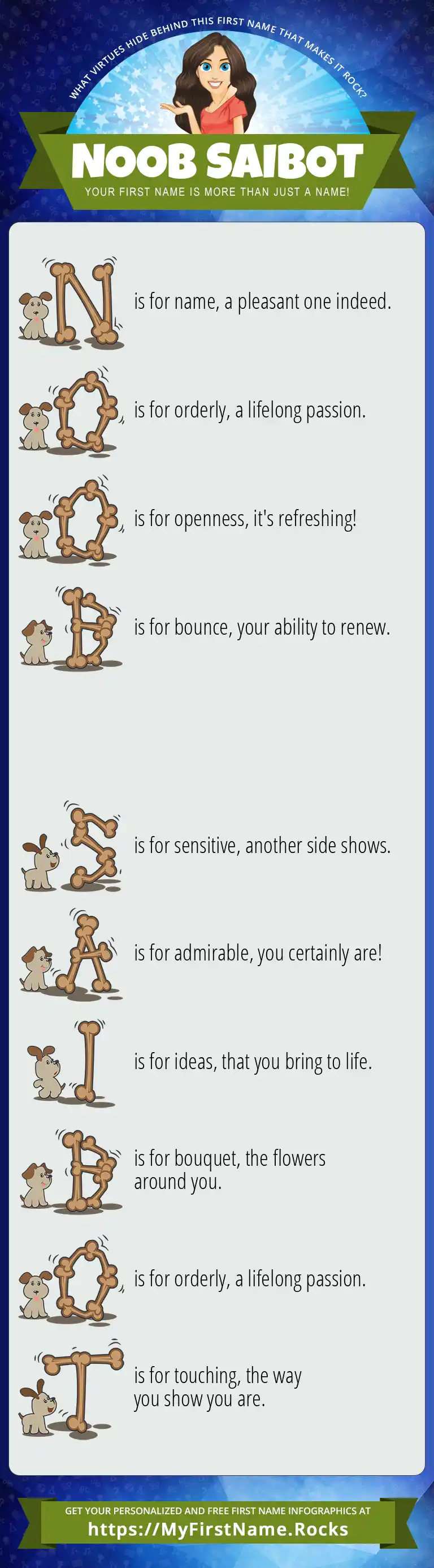 WHAT VIRTUES HIDE BEHIND THIS FIRST NAME THAT MAKES IT ROCK?

NOOB SAIBOT

YOUR FIRST NAME IS MORE THAN JUST A NAME!

N is for name, a pleasant one indeed.

O is for orderly, a lifelong passion.

O is for openness, it's refreshing!

B is for bounce, your ability to renew.

S is for sensitive, another side shows.

A is for admirable, you certainly are!

I is for ideas, that you bring to life.

B is for bouquet, the flowers around you.

O is for orderly, a lifelong passion.

T is for touching, the way you show you are.

GET YOUR PERSONALIZED AND FREE FIRST NAME INFOGRAPHICS AT

https://MyFirstName.Rocks