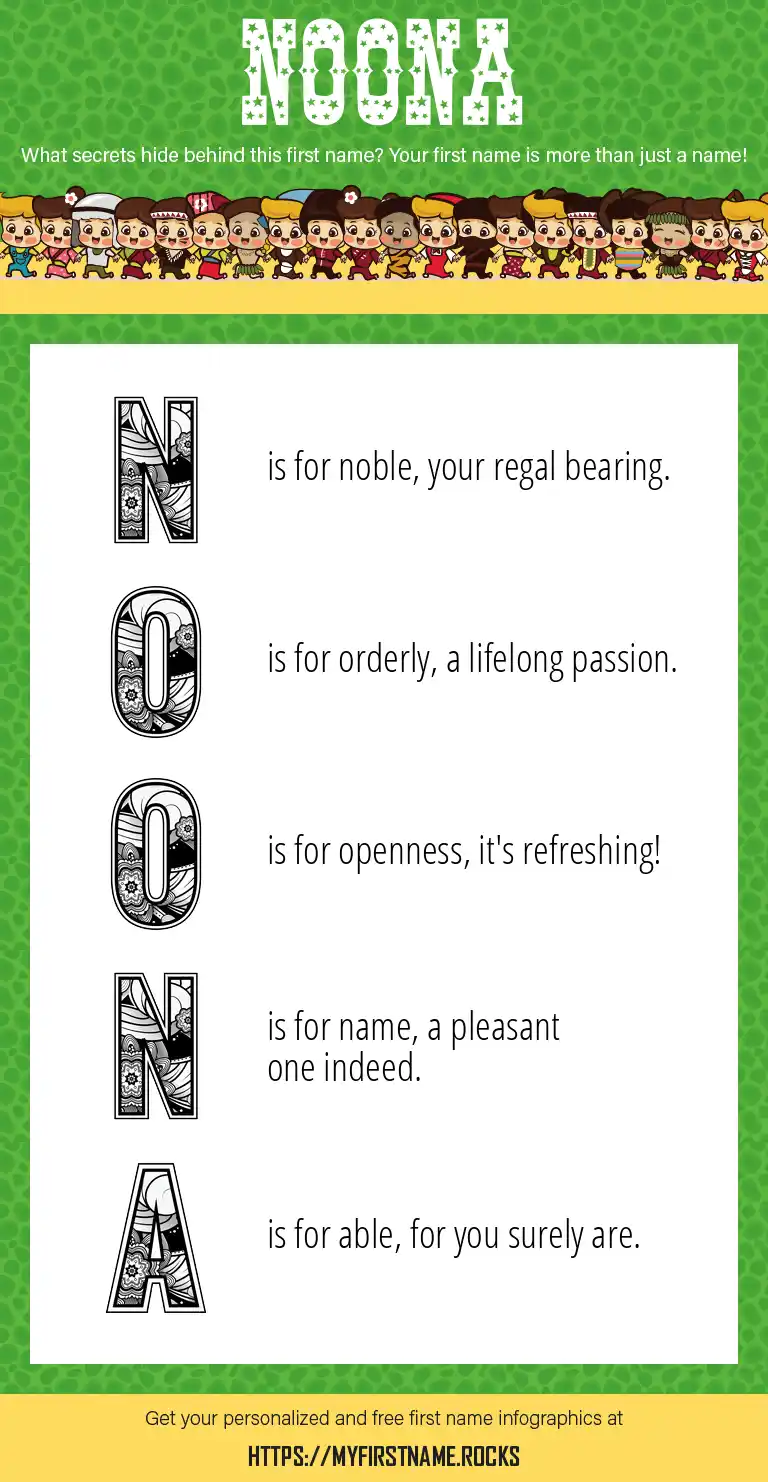 NOONA

What secrets hide behind this first name? Your first name is more than just a name!

N is for noble, your regal bearing.

O is for orderly, a lifelong passion.

O is for openness, it's refreshing!

N is for name, a pleasant one indeed.

A is for able, for you surely are.

Get your personalized and free first name infographics at

HTTPS://MYFIRSTNAME.ROCKS