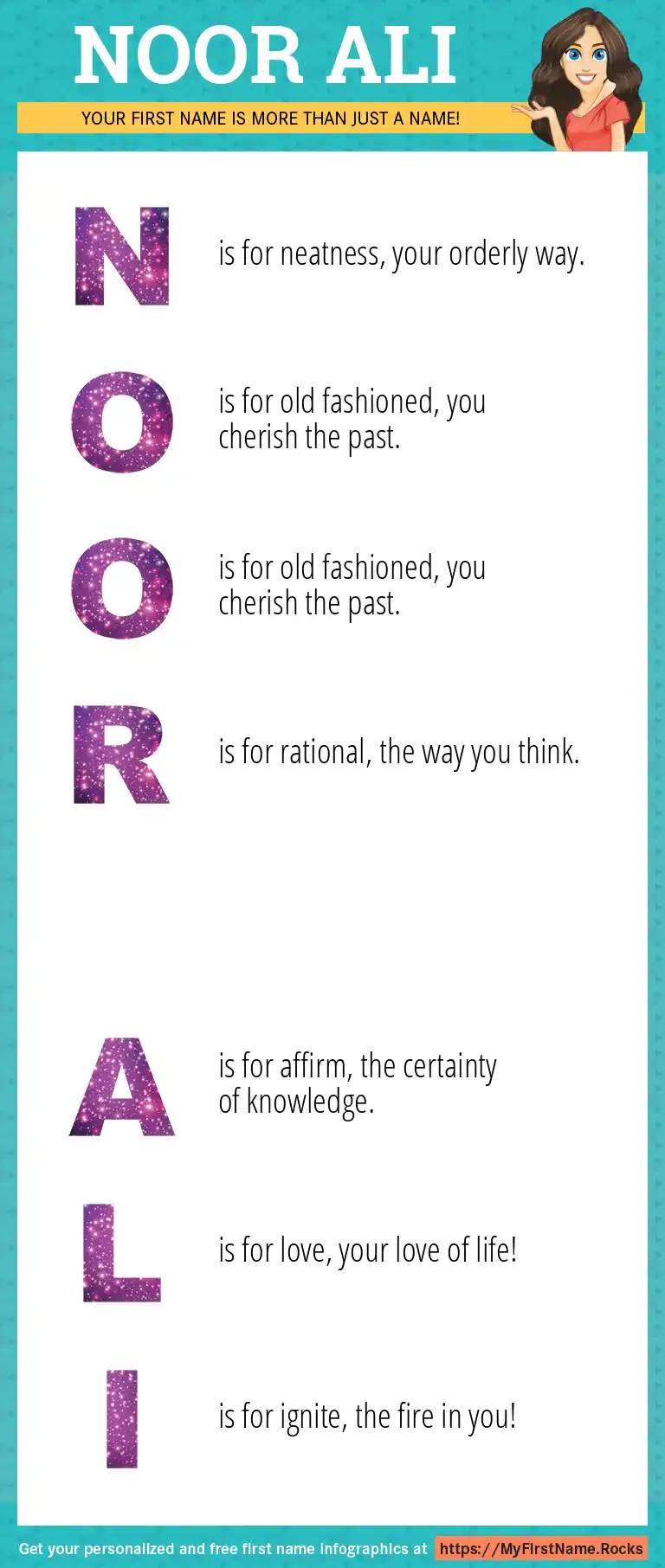 NOOR ALI

YOUR FIRST NAME IS MORE THAN JUST A NAME!

N is for neatness, your orderly way.

O is for old fashioned, you cherish the past.

O is for old fashioned, you cherish the past.

R is for rational, the way you think.

A is for affirm, the certainty of knowledge.

L is for love, your love of life!

I is for ignite, the fire in you!

Get your personalized and free first name infographics at https://MyFirstName.Rocks