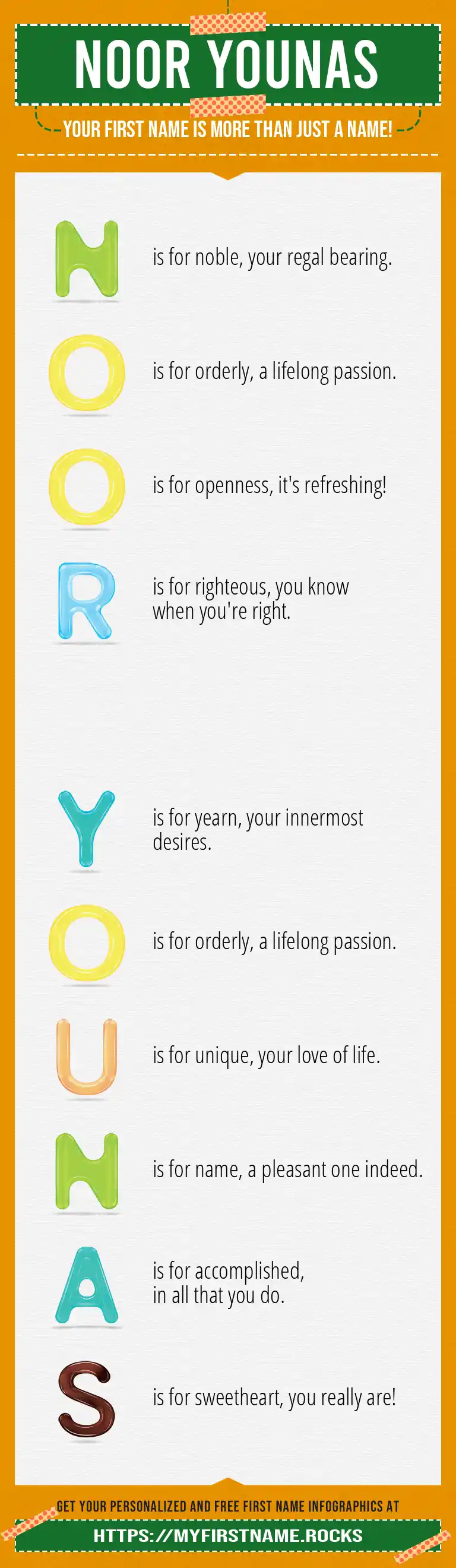 NOOR YOUNAS

YOUR FIRST NAME IS MORE THAN JUST A NAME!

N is for noble, your regal bearing.

O is for orderly, a lifelong passion.

O is for openness, it's refreshing!

R is for righteous, you know when you're right.

Y is for yearn, your innermost desires.

O is for orderly, a lifelong passion.

U is for unique, your love of life.

N is for name, a pleasant one indeed.

A is for accomplished, in all that you do.

S is for sweetheart, you really are!

GET YOUR PERSONALIZED AND FREE FIRST NAME INFOGRAPHICS AT

HTTPS://MYFIRSTNAME.ROCKS