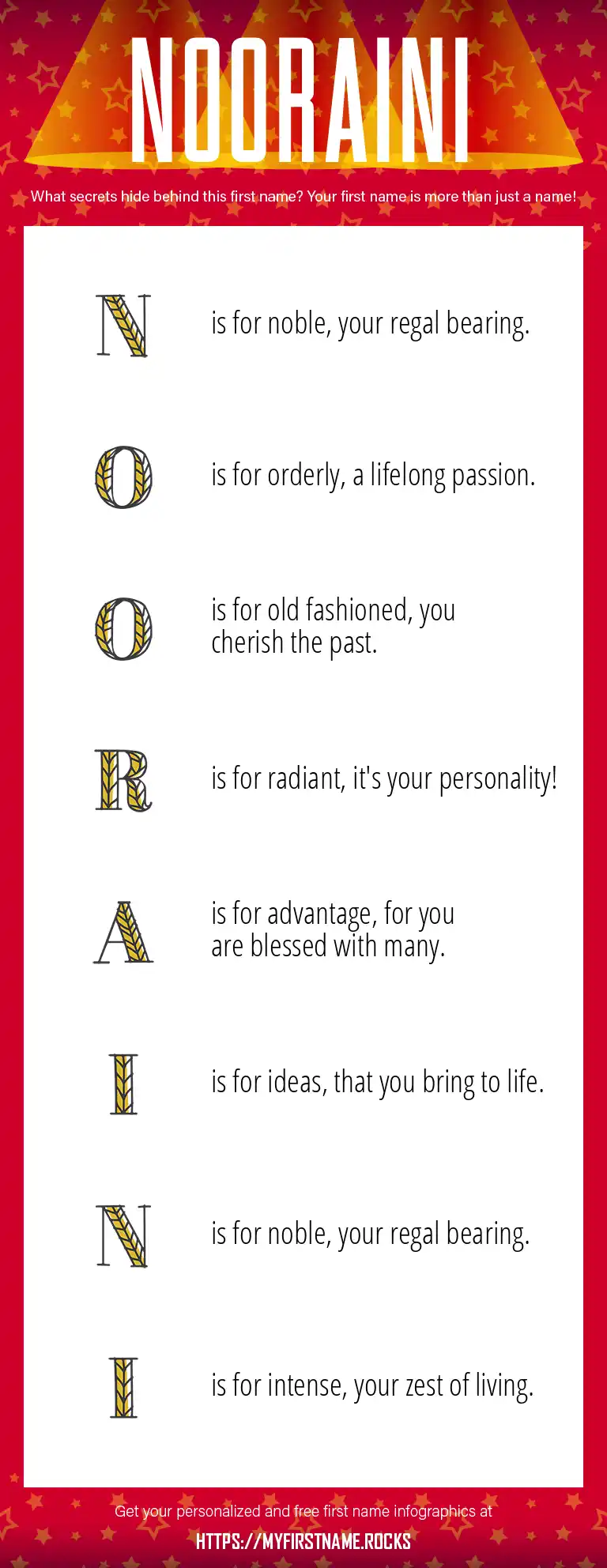 NOORAINI

What secrets hide behind this first name? Your first name is more than just a name!

N is for noble, your regal bearing.

O is for orderly, a lifelong passion.

O is for old fashioned, you cherish the past.

R is for radiant, it's your personality!

A is for advantage, for you are blessed with many.

I is for ideas, that you bring to life.

N is for noble, your regal bearing.

I is for intense, your zest of living.

Get your personalized and free first name infographics at

HTTPS://MYFIRSTNAME.ROCKS