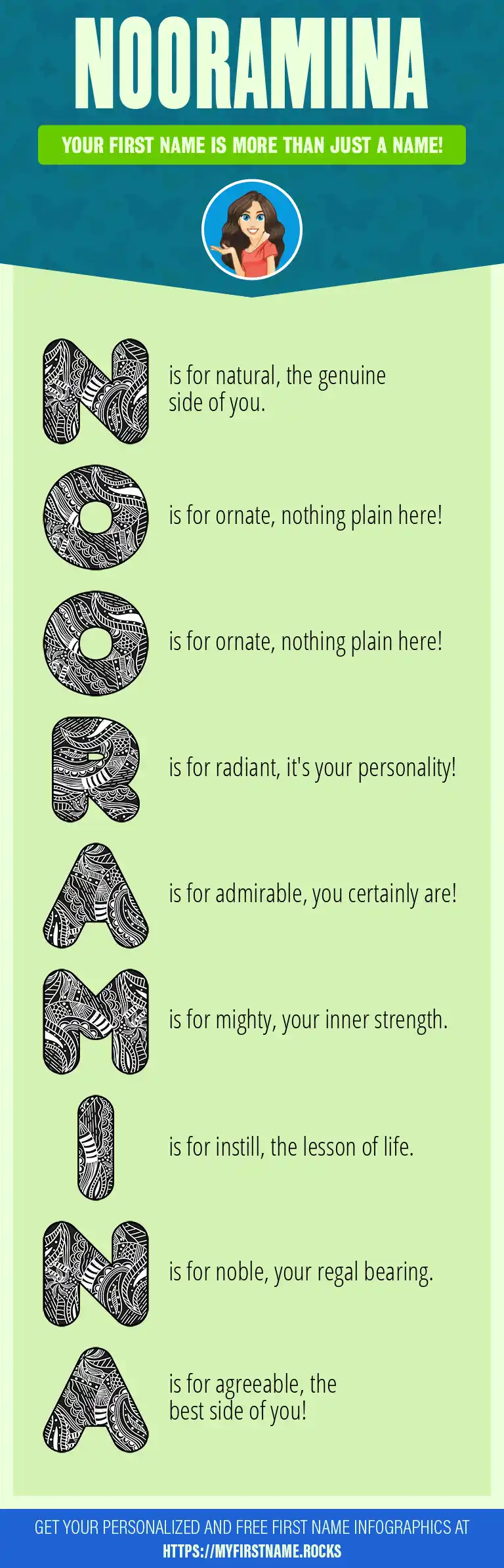 NOORAMINA

YOUR FIRST NAME IS MORE THAN JUST A NAME!

N is for natural, the genuine side of you.

O is for ornate, nothing plain here!

O is for ornate, nothing plain here!

R is for radiant, it's your personality!

A is for admirable, you certainly are!

M is for mighty, your inner strength.

I is for instill, the lesson of life.

N is for noble, your regal bearing.

A is for agreeable, the best side of you!

GET YOUR PERSONALIZED AND FREE FIRST NAME INFOGRAPHICS AT HTTPS://MYFIRSTNAME.ROCKS