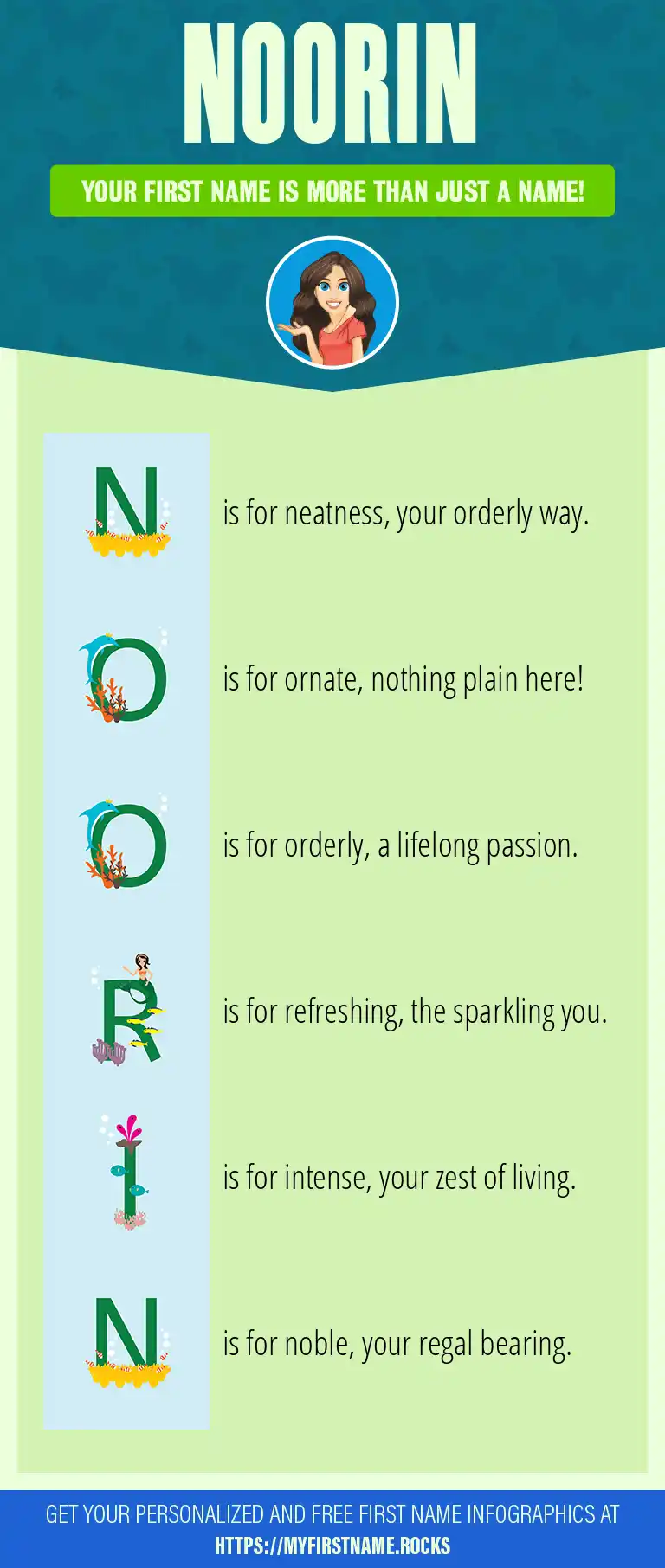 NOORIN

YOUR FIRST NAME IS MORE THAN JUST A NAME!

N is for neatness, your orderly way.

O is for ornate, nothing plain here!

O is for orderly, a lifelong passion.

R is for refreshing, the sparkling you.

I is for intense, your zest of living.

N is for noble, your regal bearing.

GET YOUR PERSONALIZED AND FREE FIRST NAME INFOGRAPHICS AT HTTPS://MYFIRSTNAME.ROCKS