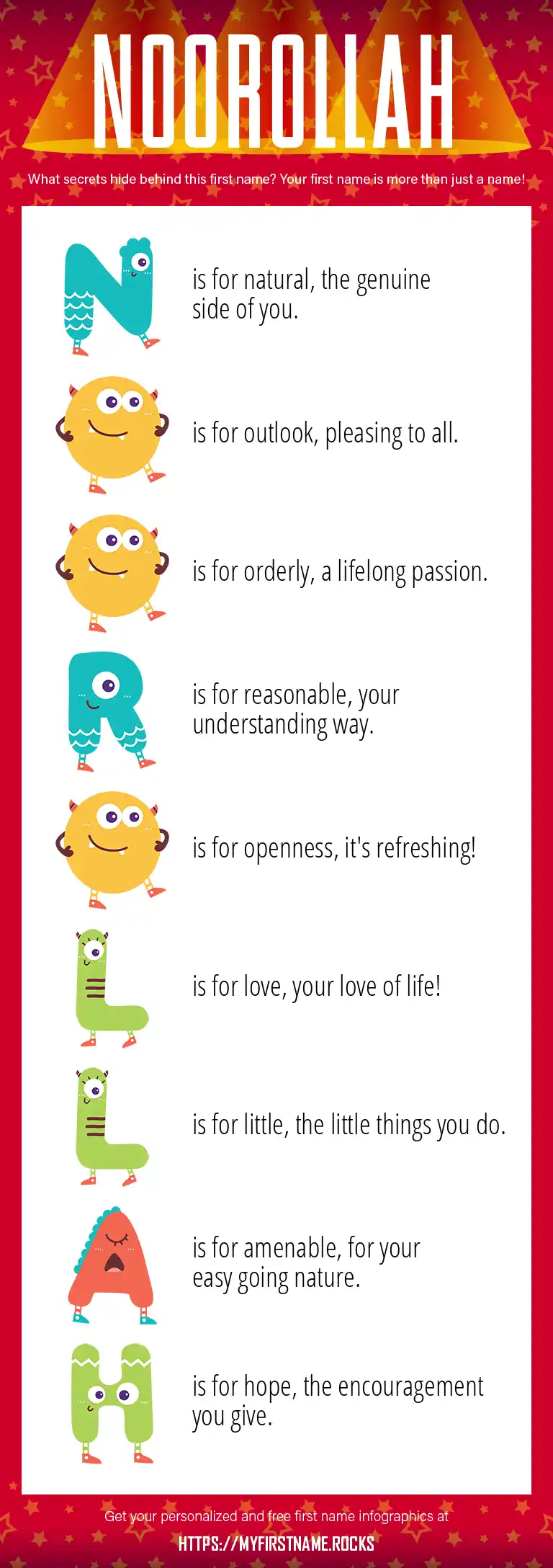 NOOROLLAH

What secrets hide behind this first name? Your first name is more than just a name!

N is for natural, the genuine side of you.

O is for outlook, pleasing to all.

O is for orderly, a lifelong passion.

R is for reasonable, your understanding way.

O is for openness, it's refreshing!

L is for love, your love of life!

L is for little, the little things you do.

A is for amenable, for your easy going nature.

H is for hope, the encouragement you give.

Get your personalized and free first name infographics at

HTTPS://MYFIRSTNAME.ROCKS