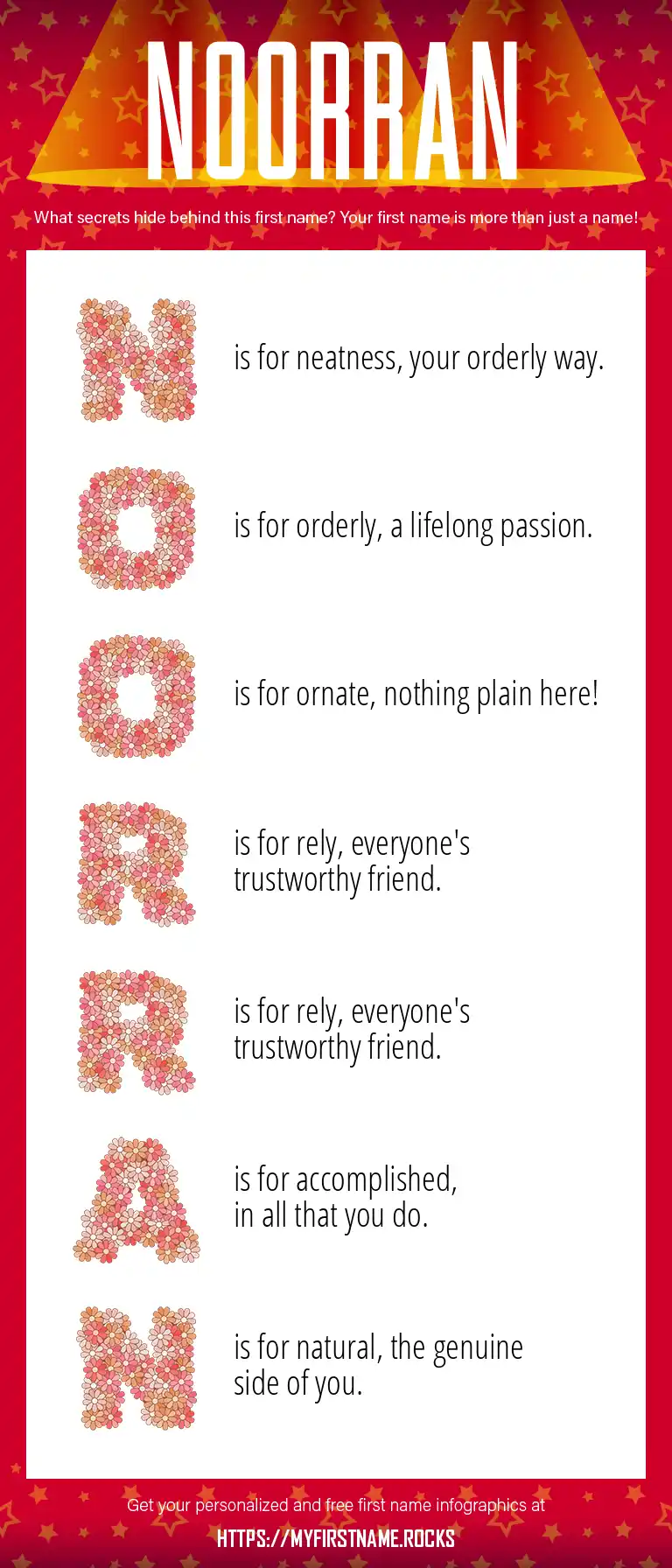 NOORRAN

What secrets hide behind this first name? Your first name is more than just a name!

N is for neatness, your orderly way.

O is for orderly, a lifelong passion.

O is for ornate, nothing plain here!

R is for rely, everyone's trustworthy friend.

R is for rely, everyone's trustworthy friend.

A is for accomplished, in all that you do.

N is for natural, the genuine side of you.

Get your personalized and free first name infographics at

HTTPS://MYFIRSTNAME.ROCKS