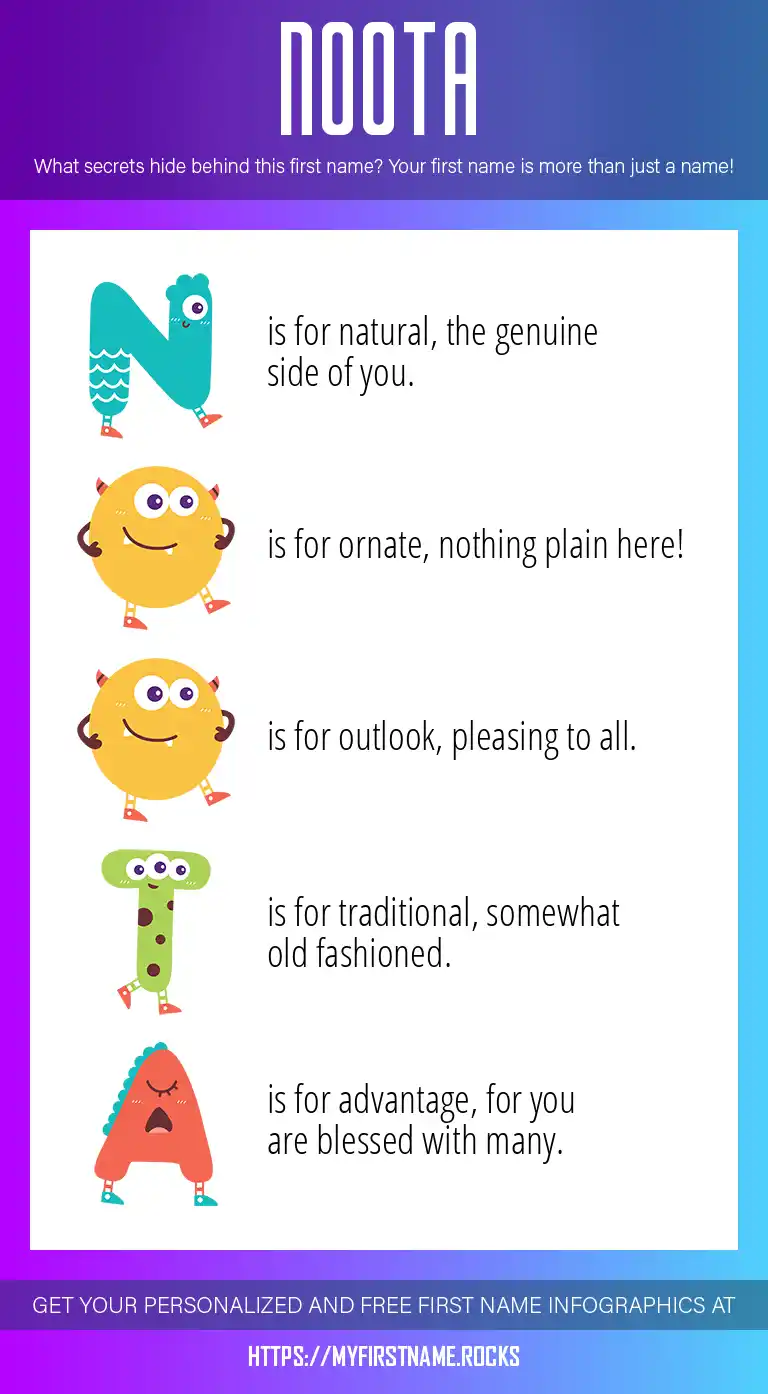 NOOTA

What secrets hide behind this first name? Your first name is more than just a name!

N is for natural, the genuine side of you.

O is for ornate, nothing plain here!

O is for outlook, pleasing to all.

T is for traditional, somewhat old fashioned.

A is for advantage, for you are blessed with many.

GET YOUR PERSONALIZED AND FREE FIRST NAME INFOGRAPHICS AT

HTTPS://MYFIRSTNAME.ROCKS