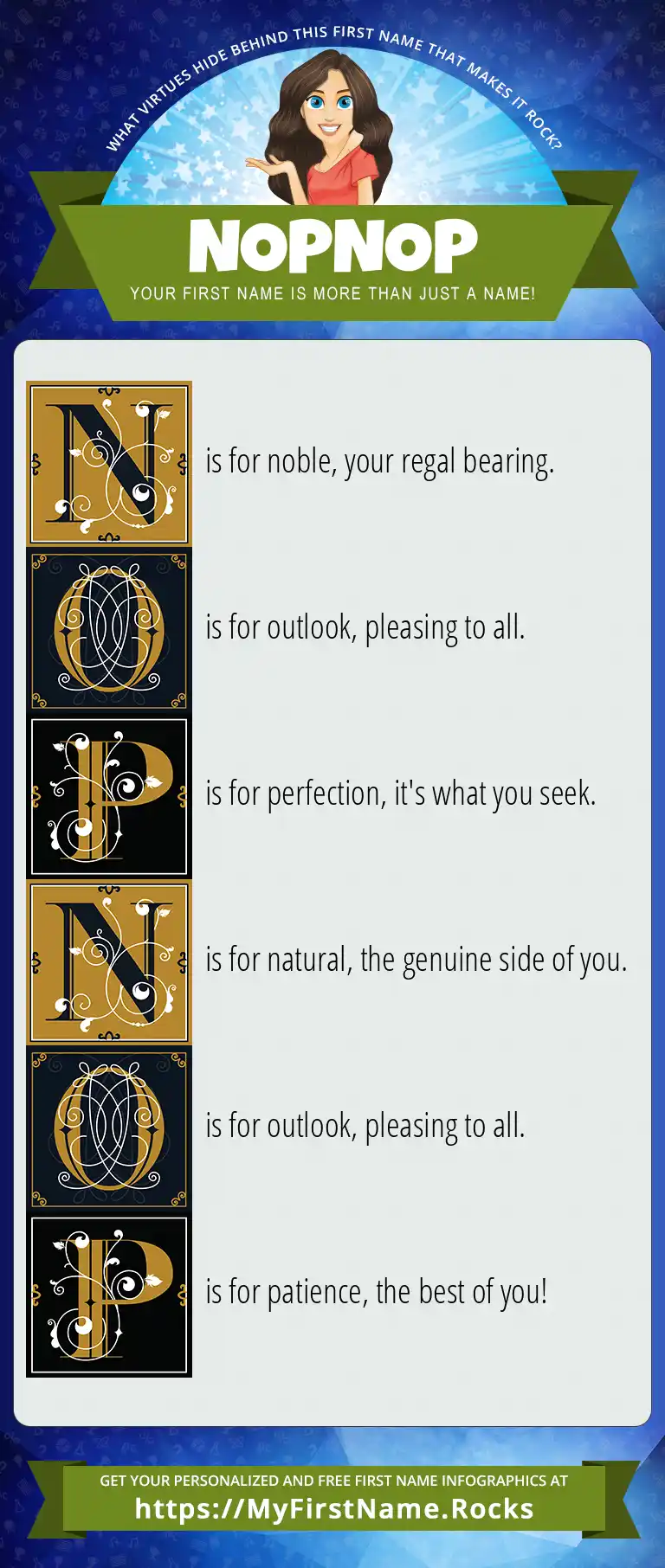 WHAT VIRTUES HIDE BEHIND THIS FIRST NAME THAT MAKES IT ROCK?

NOPNOP

YOUR FIRST NAME IS MORE THAN JUST A NAME!

N is for noble, your regal bearing.

O is for outlook, pleasing to all.

P is for perfection, it's what you seek.

N is for natural, the genuine side of you.

O is for outlook, pleasing to all.

P is for patience, the best of you!

GET YOUR PERSONALIZED AND FREE FIRST NAME INFOGRAPHICS AT
https://MyFirstName.Rocks