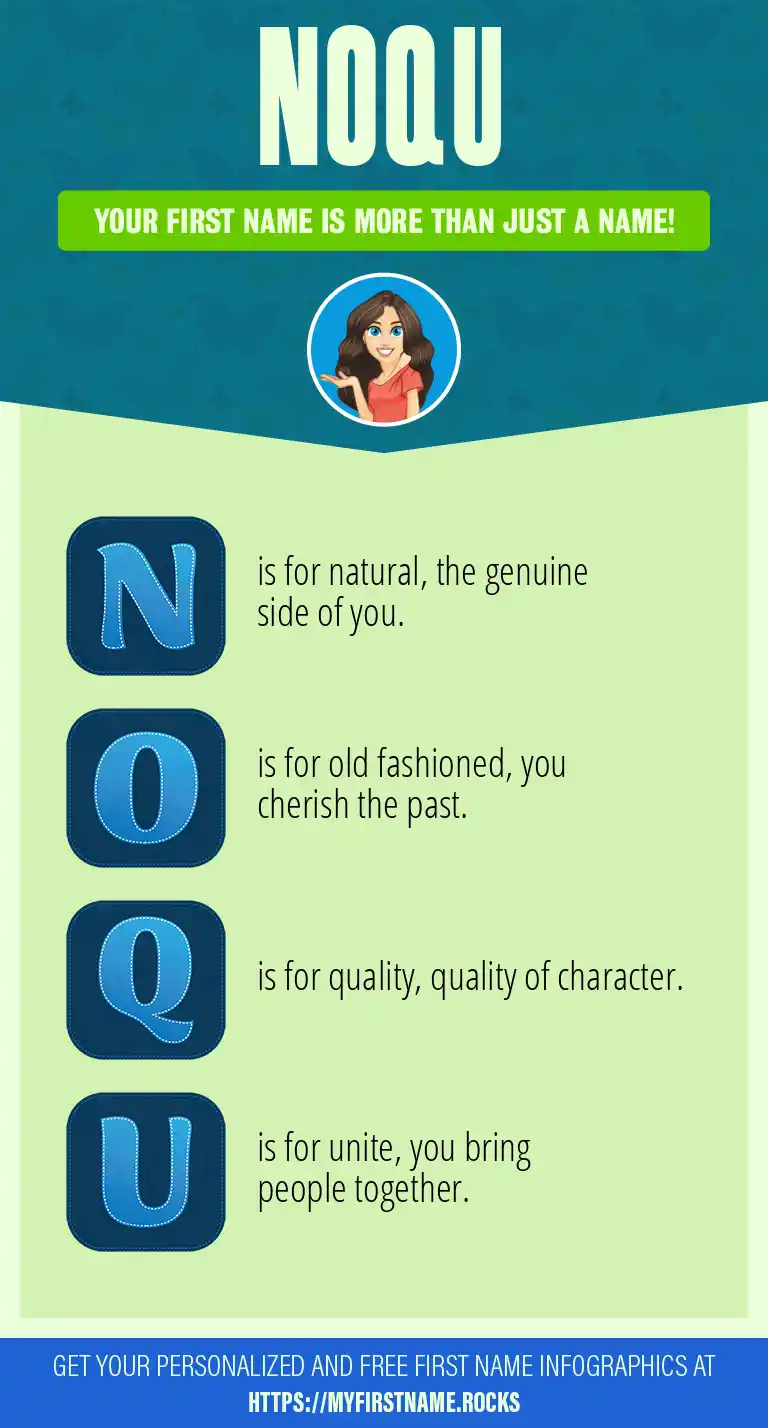 NOQU

YOUR FIRST NAME IS MORE THAN JUST A NAME!

N is for natural, the genuine side of you.

O is for old fashioned, you cherish the past.

Q is for quality, quality of character.

U is for unite, you bring people together.

GET YOUR PERSONALIZED AND FREE FIRST NAME INFOGRAPHICS AT HTTPS://MYFIRSTNAME.ROCKS