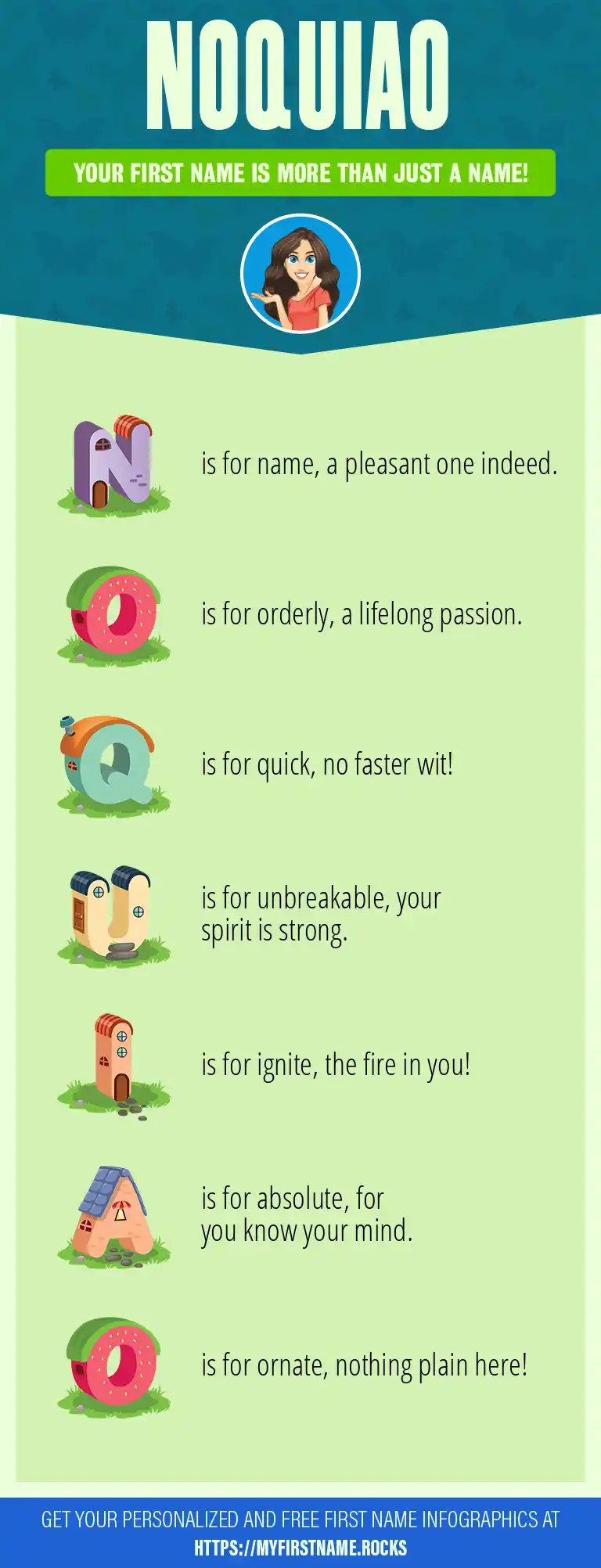 NOQUIAO

YOUR FIRST NAME IS MORE THAN JUST A NAME!

N is for name, a pleasant one indeed.

O is for orderly, a lifelong passion.

Q is for quick, no faster wit!

U is for unbreakable, your spirit is strong.

I is for ignite, the fire in you!

A is for absolute, for you know your mind.

O is for ornate, nothing plain here!

GET YOUR PERSONALIZED AND FREE FIRST NAME INFOGRAPHICS AT HTTPS://MYFIRSTNAME.ROCKS