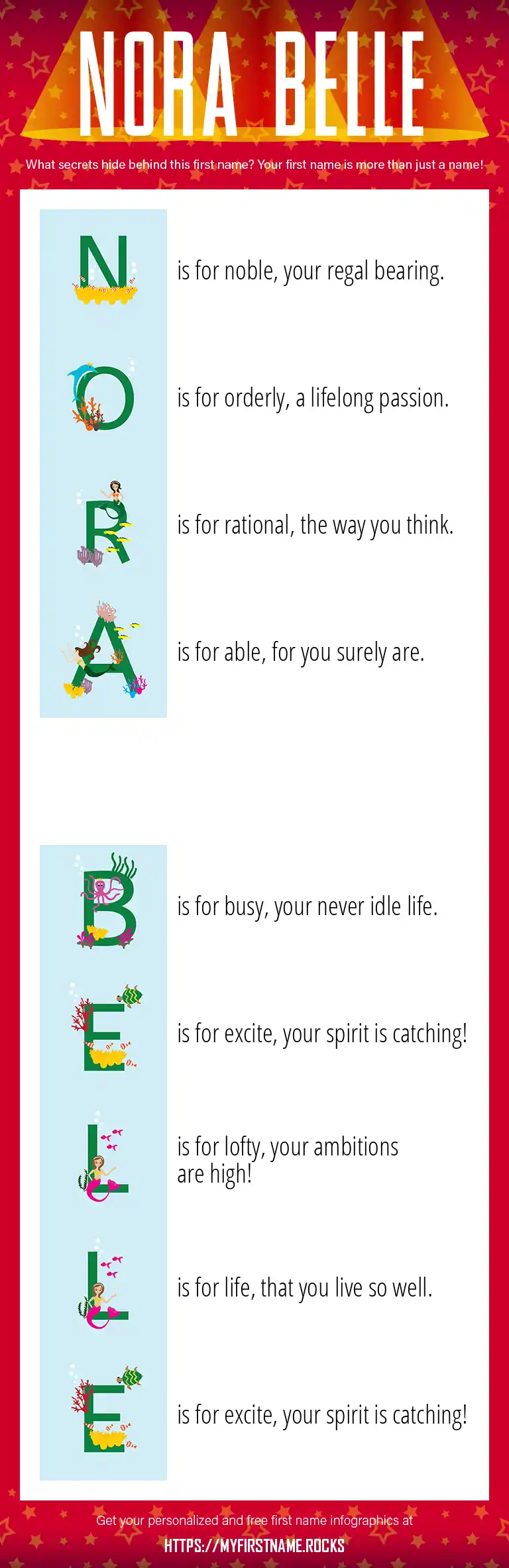 NORA BELLE

What secrets hide behind this first name? Your first name is more than just a name!

N is for noble, your regal bearing.

O is for orderly, a lifelong passion.

R is for rational, the way you think.

A is for able, for you surely are.

B is for busy, your never idle life.

E is for excite, your spirit is catching!

L is for lofty, your ambitions are high!

L is for life, that you live so well.

E is for excite, your spirit is catching!

Get your personalized and free first name infographics at

HTTPS://MYFIRSTNAME.ROCKS