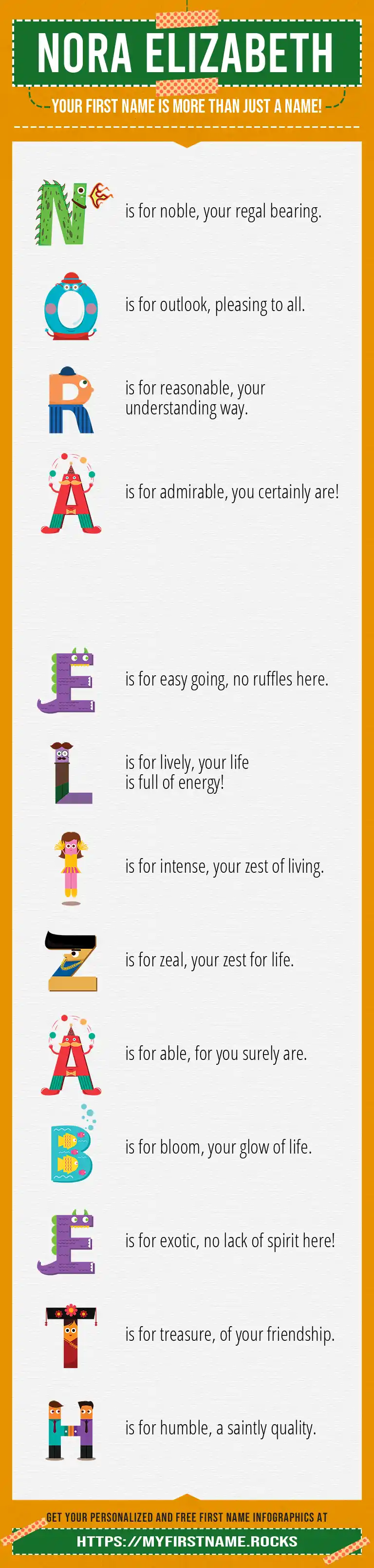 NORA ELIZABETH

YOUR FIRST NAME IS MORE THAN JUST A NAME!

N is for noble, your regal bearing.

O is for outlook, pleasing to all.

R is for reasonable, your understanding way.

A is for admirable, you certainly are!

E is for easy going, no ruffles here.

L is for lively, your life is full of energy!

I is for intense, your zest of living.

Z is for zeal, your zest for life.

A is for able, for you surely are.

B is for bloom, your glow of life.

E is for exotic, no lack of spirit here!

T is for treasure, of your friendship.

H is for humble, a saintly quality.

GET YOUR PERSONALIZED AND FREE FIRST NAME INFOGRAPHICS AT

HTTPS://MYFIRSTNAME.ROCKS