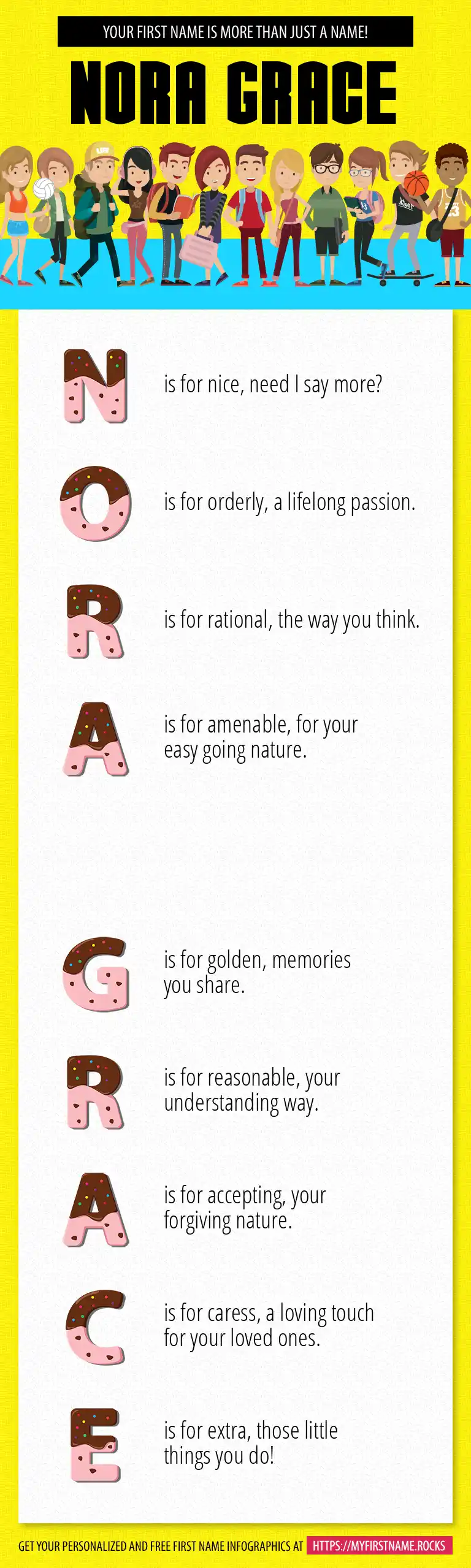 YOUR FIRST NAME IS MORE THAN JUST A NAME!

NORA GRACE

N is for nice, need I say more?

O is for orderly, a lifelong passion.

R is for rational, the way you think.

A is for amenable, for your easy going nature.

G is for golden, memories you share.

R is for reasonable, your understanding way.

A is for accepting, your forgiving nature.

C is for caress, a loving touch for your loved ones.

E is for extra, those little things you do!

GET YOUR PERSONALIZED AND FREE FIRST NAME INFOGRAPHICS AT HTTPS://MYFIRSTNAME.ROCKS