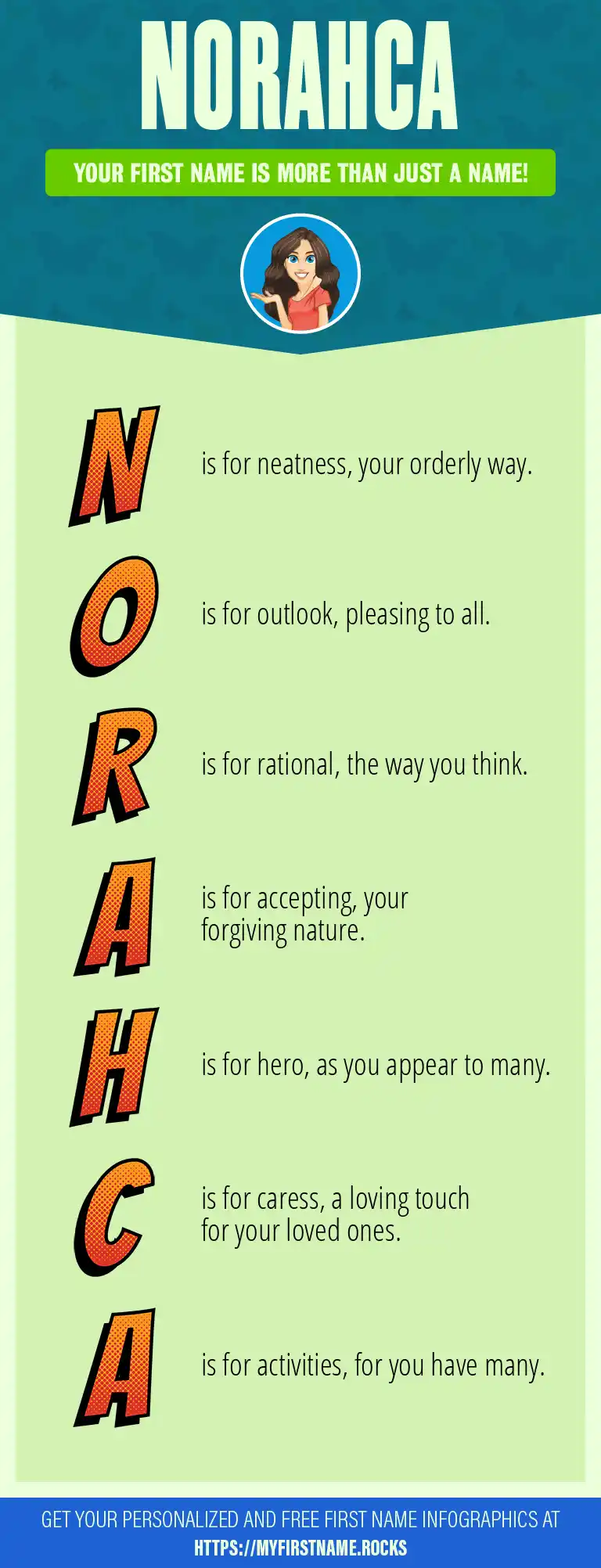 NORAHCA

YOUR FIRST NAME IS MORE THAN JUST A NAME!

N is for neatness, your orderly way.

O is for outlook, pleasing to all.

R is for rational, the way you think.

A is for accepting, your forgiving nature.

H is for hero, as you appear to many.

C is for caress, a loving touch for your loved ones.

A is for activities, for you have many.

GET YOUR PERSONALIZED AND FREE FIRST NAME INFOGRAPHICS AT HTTPS://MYFIRSTNAME.ROCKS