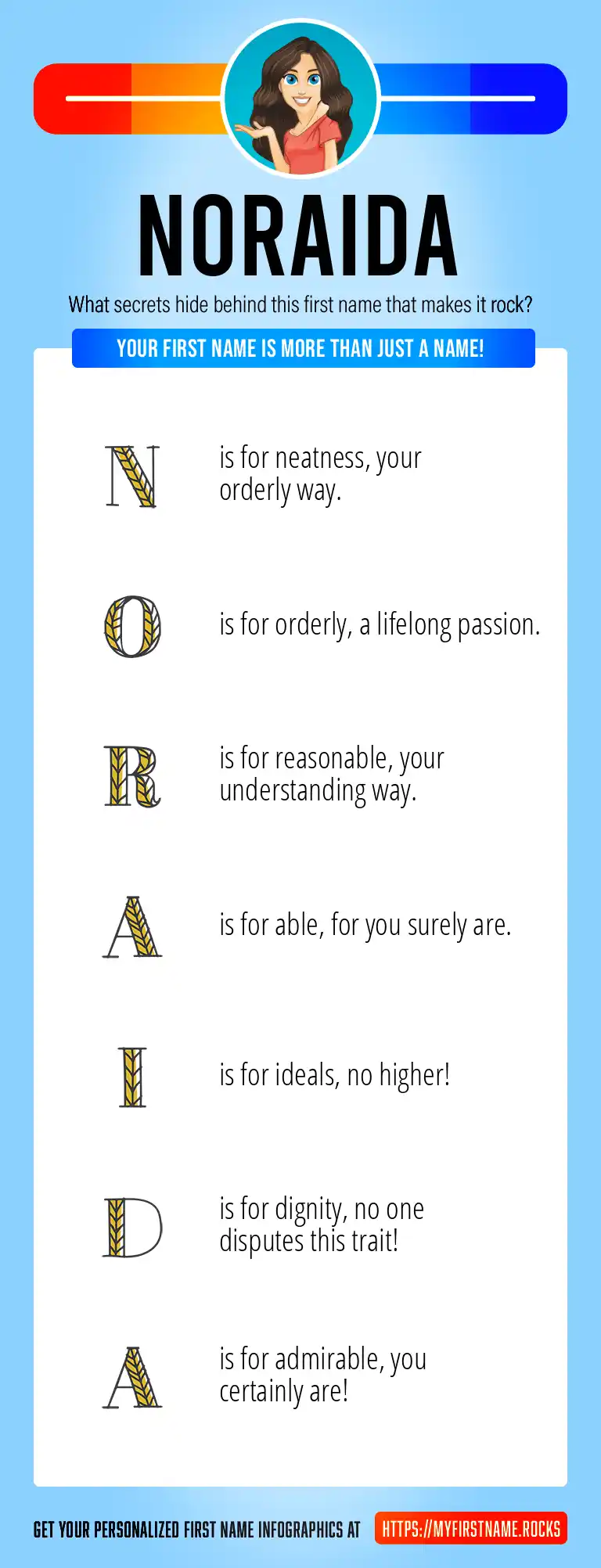 NORAIDA

What secrets hide behind this first name that makes it rock?

YOUR FIRST NAME IS MORE THAN JUST A NAME!

N is for neatness, your orderly way.

O is for orderly, a lifelong passion.

R is for reasonable, your understanding way.

A is for able, for you surely are.

I is for ideals, no higher!

D is for dignity, no one disputes this trait!

A is for admirable, you certainly are!

GET YOUR PERSONALIZED FIRST NAME INFOGRAPHICS AT HTTPS://MYFIRSTNAME.ROCKS