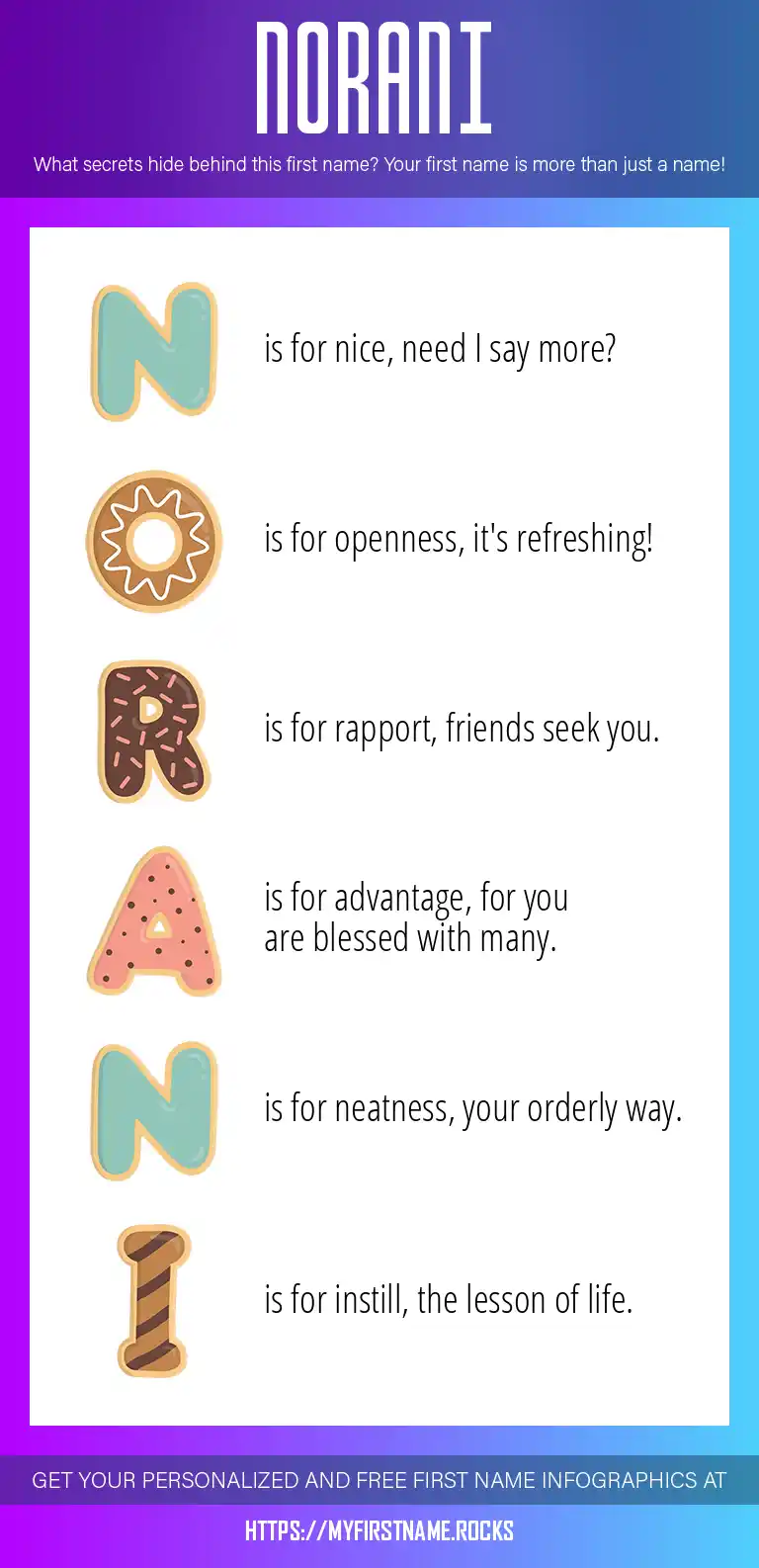 NORANI

What secrets hide behind this first name? Your first name is more than just a name!

N is for nice, need I say more?

O is for openness, it's refreshing!

R is for rapport, friends seek you.

A is for advantage, for you are blessed with many.

N is for neatness, your orderly way.

I is for instill, the lesson of life.

GET YOUR PERSONALIZED AND FREE FIRST NAME INFOGRAPHICS AT

HTTPS://MYFIRSTNAME.ROCKS