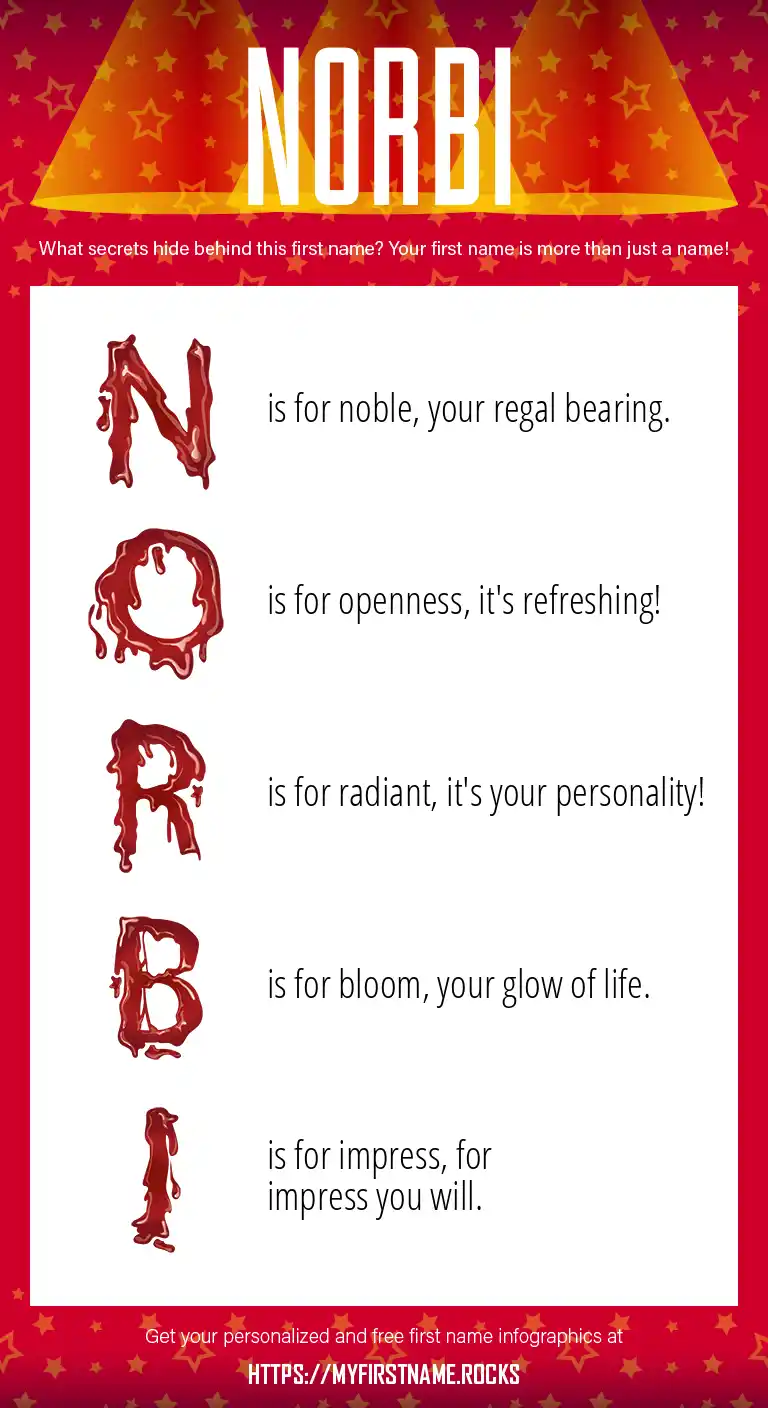 NORBI

What secrets hide behind this first name? Your first name is more than just a name!

N is for noble, your regal bearing.

O is for openness, it's refreshing!

R is for radiant, it's your personality!

B is for bloom, your glow of life.

I is for impress, for impress you will.

Get your personalized and free first name infographics at

HTTPS://MYFIRSTNAME.ROCKS