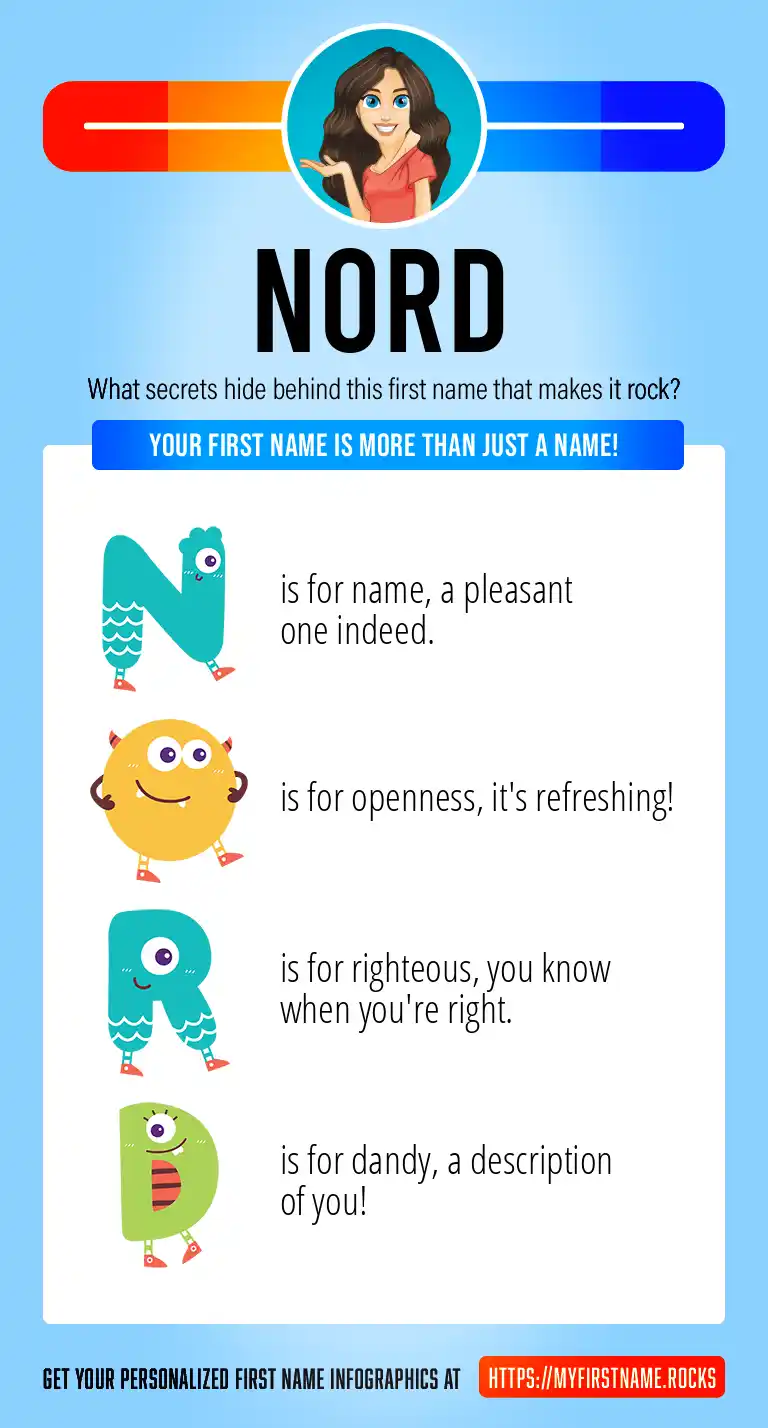 NORD

What secrets hide behind this first name that makes it rock?

YOUR FIRST NAME IS MORE THAN JUST A NAME!

N is for name, a pleasant one indeed.

O is for openness, it's refreshing!

R is for righteous, you know when you're right.

D is for dandy, a description of you!

GET YOUR PERSONALIZED FIRST NAME INFOGRAPHICS AT HTTPS://MYFIRSTNAME.ROCKS