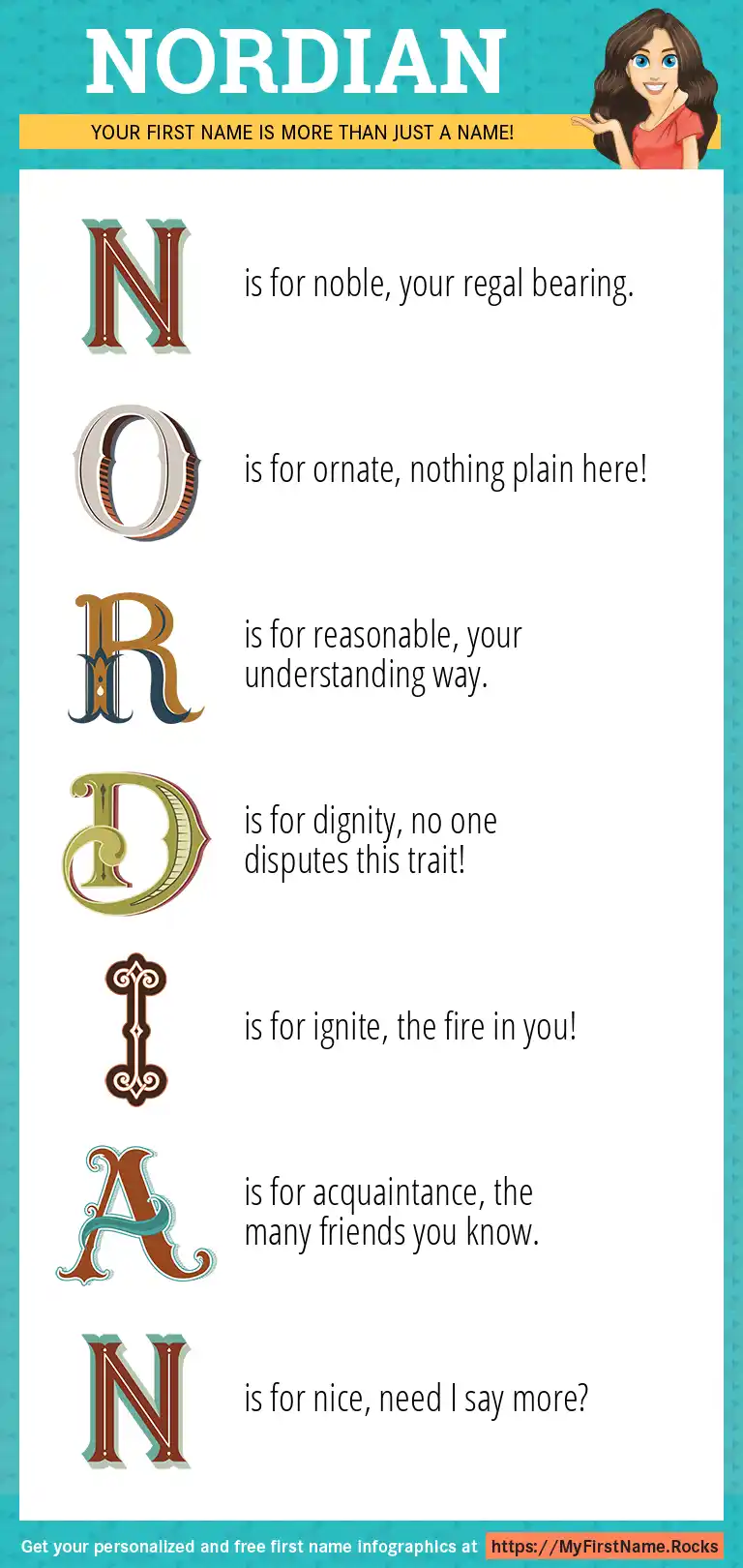 NORDIAN

YOUR FIRST NAME IS MORE THAN JUST A NAME!

N is for noble, your regal bearing.

O is for ornate, nothing plain here!

R is for reasonable, your understanding way.

D is for dignity, no one disputes this trait!

I is for ignite, the fire in you!

A is for acquaintance, the many friends you know.

N is for nice, need I say more?

Get your personalized and free first name infographics at https://MyFirstName.Rocks