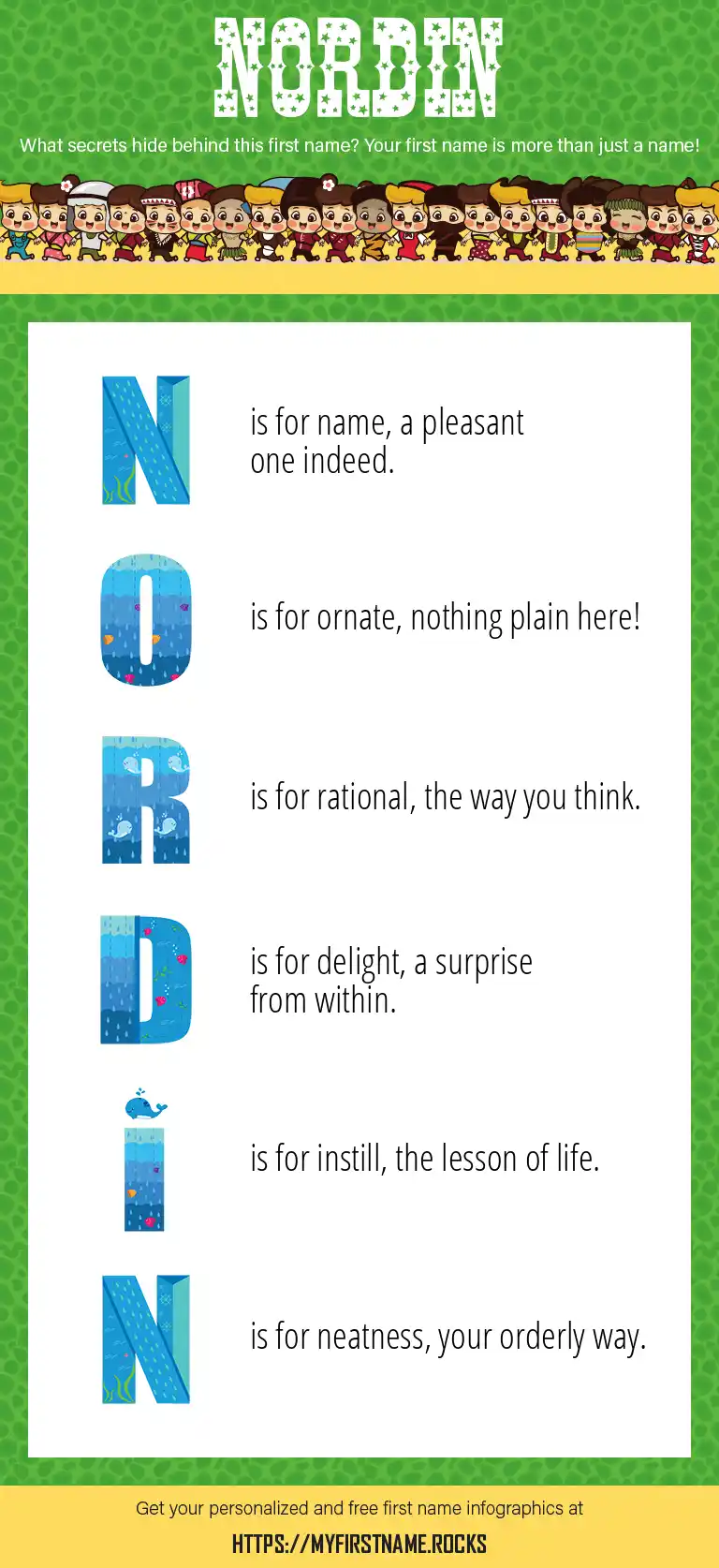 NORDIN

What secrets hide behind this first name? Your first name is more than just a name!

N is for name, a pleasant one indeed.

O is for ornate, nothing plain here!

R is for rational, the way you think.

D is for delight, a surprise from within.

I is for instill, the lesson of life.

N is for neatness, your orderly way.

Get your personalized and free first name infographics at

HTTPS://MYFIRSTNAME.ROCKS