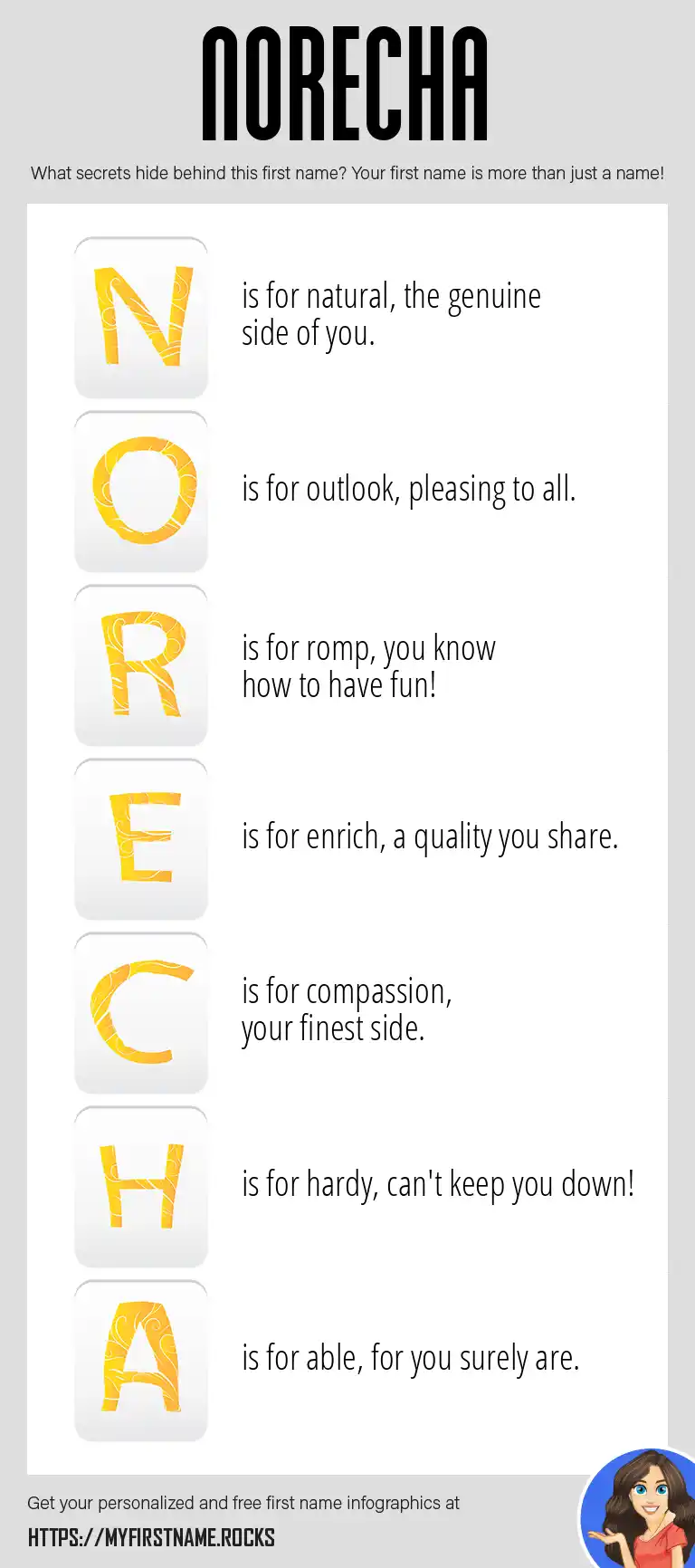 NORECHA

What secrets hide behind this first name? Your first name is more than just a name!

N is for natural, the genuine side of you.

O is for outlook, pleasing to all.

R is for romp, you know how to have fun!

E is for enrich, a quality you share.

C is for compassion, your finest side.

H is for hardy, can't keep you down!

A is for able, for you surely are.

Get your personalized and free first name infographics at

HTTPS://MYFIRSTNAME.ROCKS