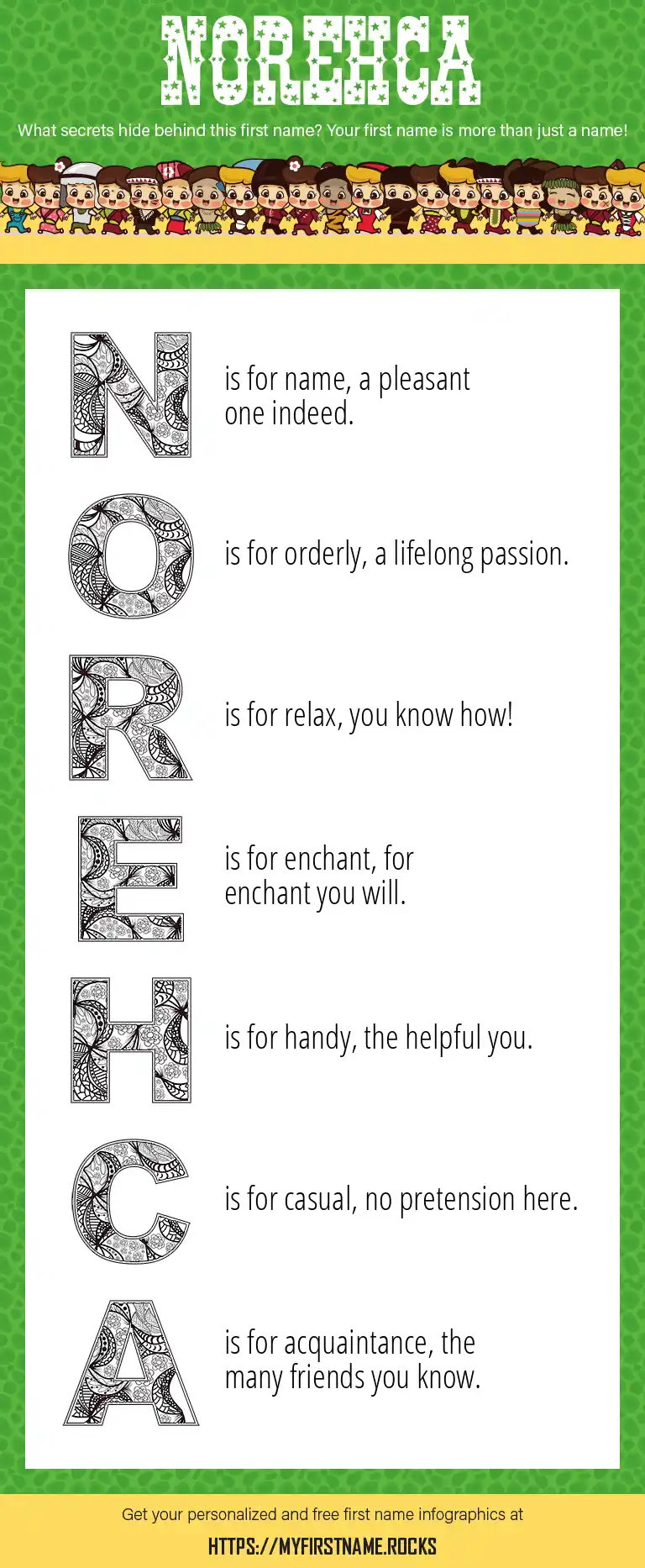 NOREHCA

What secrets hide behind this first name? Your first name is more than just a name!

N is for name, a pleasant one indeed.

O is for orderly, a lifelong passion.

R is for relax, you know how!

E is for enchant, for enchant you will.

H is for handy, the helpful you.

C is for casual, no pretension here.

A is for acquaintance, the many friends you know.

Get your personalized and free first name infographics at

HTTPS://MYFIRSTNAME.ROCKS