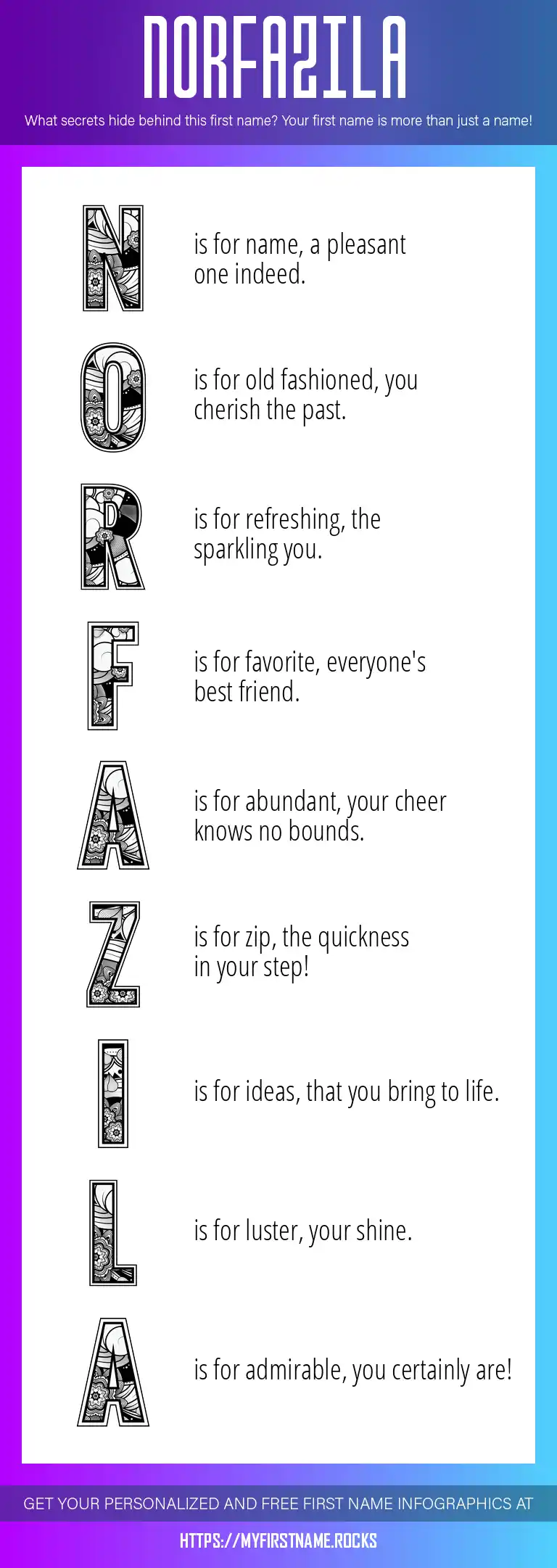 NORFAZILA

What secrets hide behind this first name? Your first name is more than just a name!

N is for name, a pleasant one indeed.

O is for old fashioned, you cherish the past.

R is for refreshing, the sparkling you.

F is for favorite, everyone's best friend.

A is for abundant, your cheer knows no bounds.

Z is for zip, the quickness in your step!

I is for ideas, that you bring to life.

L is for luster, your shine.

A is for admirable, you certainly are!

GET YOUR PERSONALIZED AND FREE FIRST NAME INFOGRAPHICS AT

HTTPS://MYFIRSTNAME.ROCKS