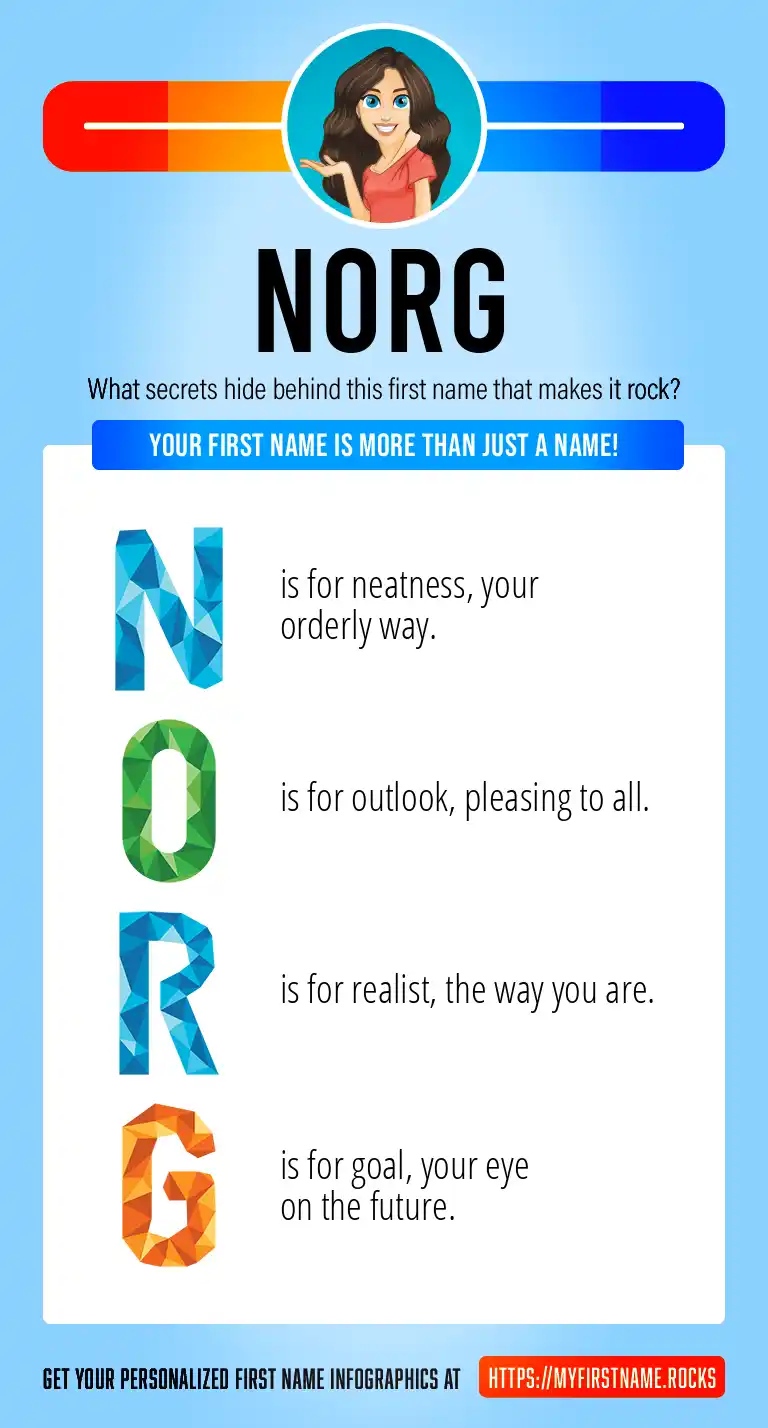 NORG

What secrets hide behind this first name that makes it rock?

YOUR FIRST NAME IS MORE THAN JUST A NAME!

N is for neatness, your orderly way.

O is for outlook, pleasing to all.

R is for realist, the way you are.

G is for goal, your eye on the future.

GET YOUR PERSONALIZED FIRST NAME INFOGRAPHICS AT HTTPS://MYFIRSTNAME.ROCKS