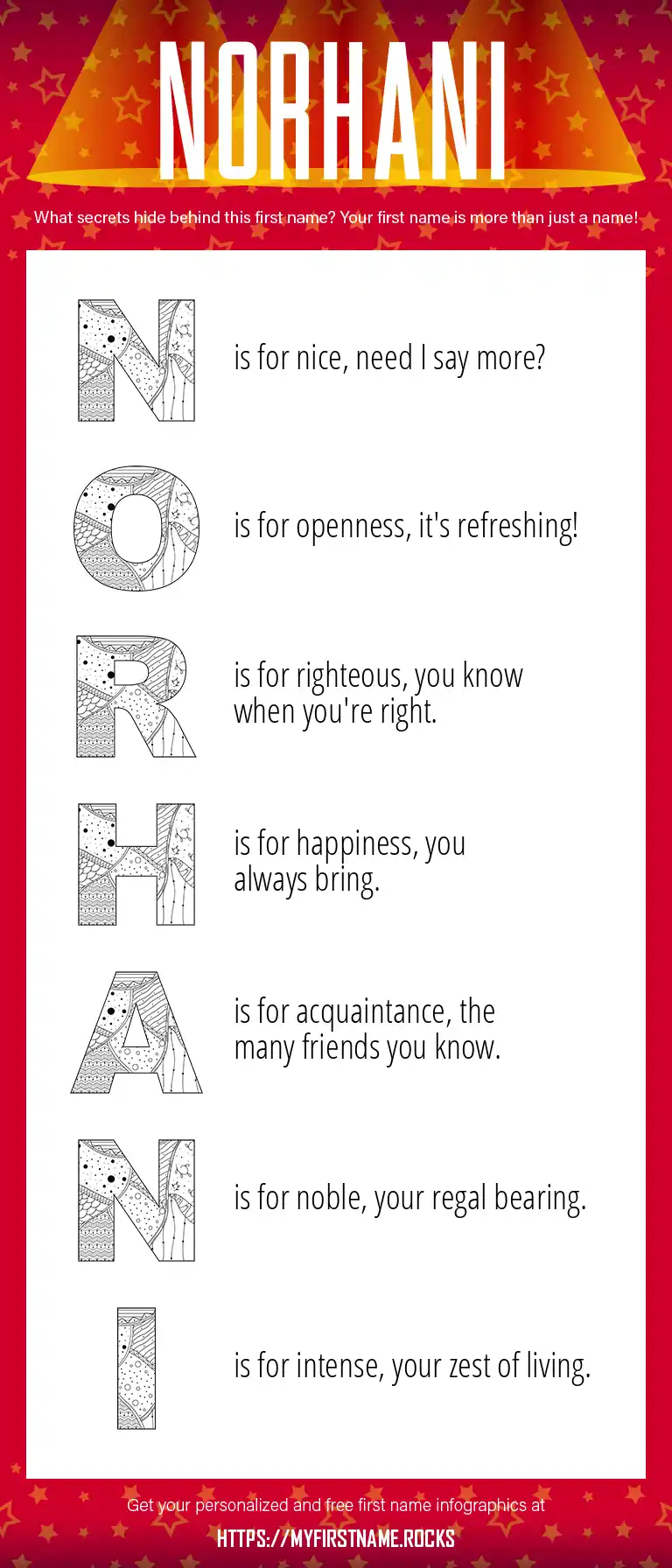 NORHANI

What secrets hide behind this first name? Your first name is more than just a name!

N is for nice, need I say more?

O is for openness, it's refreshing!

R is for righteous, you know when you're right.

H is for happiness, you always bring.

A is for acquaintance, the many friends you know.

N is for noble, your regal bearing.

I is for intense, your zest of living.

Get your personalized and free first name infographics at

HTTPS://MYFIRSTNAME.ROCKS