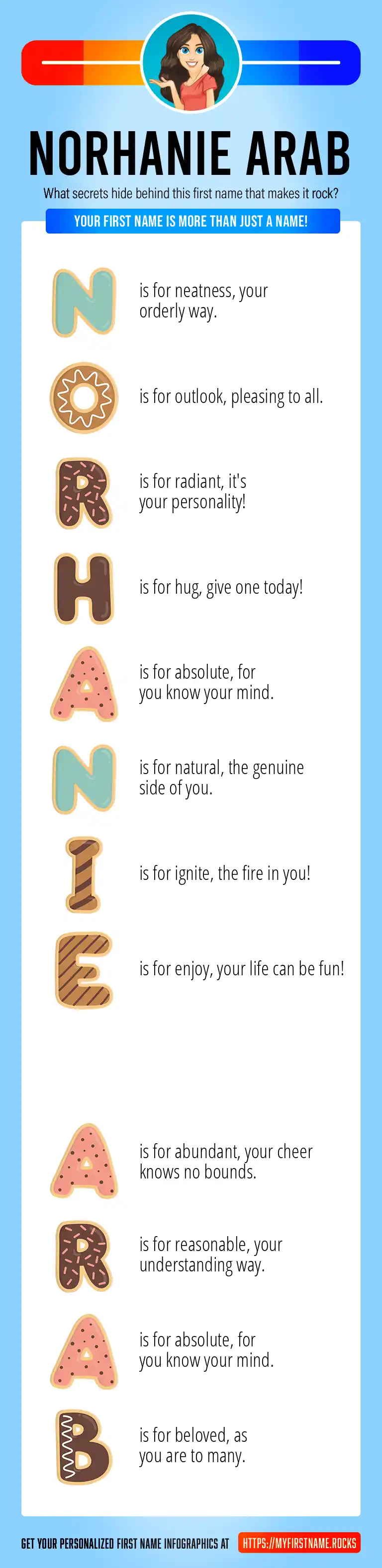 NORHANIE ARAB

What secrets hide behind this first name that makes it rock?

YOUR FIRST NAME IS MORE THAN JUST A NAME!

N is for neatness, your orderly way.

O is for outlook, pleasing to all.

R is for radiant, it's your personality!

H is for hug, give one today!

A is for absolute, for you know your mind.

N is for natural, the genuine side of you.

I is for ignite, the fire in you!

E is for enjoy, your life can be fun!

A is for abundant, your cheer knows no bounds.

R is for reasonable, your understanding way.

A is for absolute, for you know your mind.

B is for beloved, as you are to many.

GET YOUR PERSONALIZED FIRST NAME INFOGRAPHICS AT HTTPS://MYFIRSTNAME.ROCKS