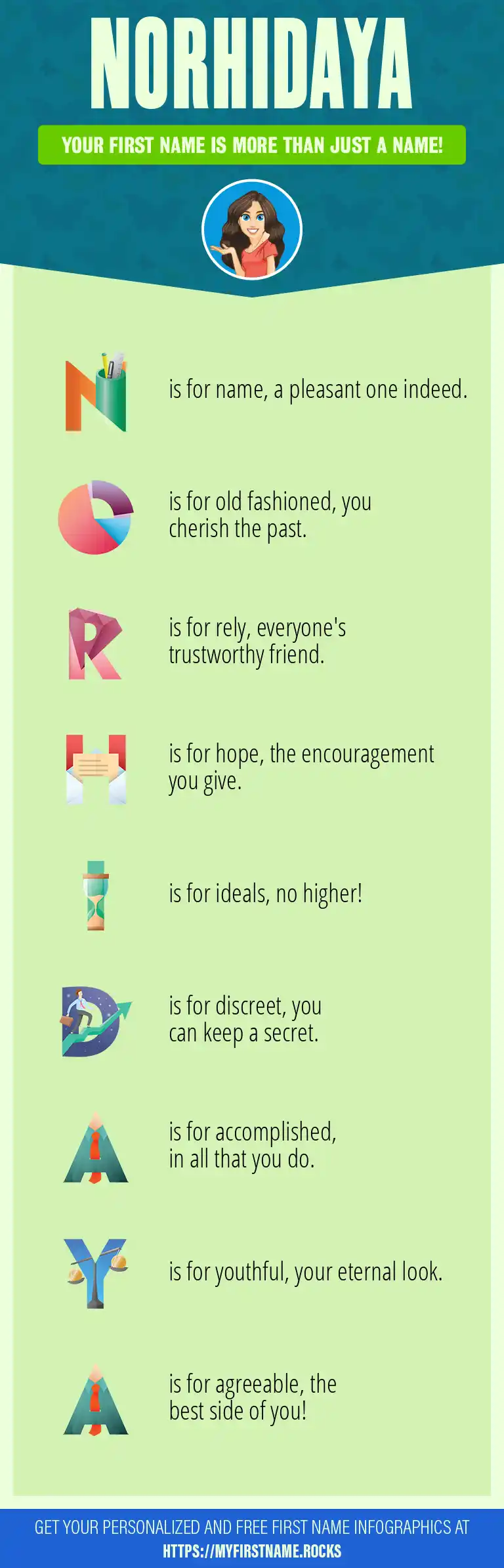 NORHIDAYA

YOUR FIRST NAME IS MORE THAN JUST A NAME!

N is for name, a pleasant one indeed.

O is for old fashioned, you cherish the past.

R is for rely, everyone's trustworthy friend.

H is for hope, the encouragement you give.

I is for ideals, no higher!

D is for discreet, you can keep a secret.

A is for accomplished, in all that you do.

Y is for youthful, your eternal look.

A is for agreeable, the best side of you!

GET YOUR PERSONALIZED AND FREE FIRST NAME INFOGRAPHICS AT HTTPS://MYFIRSTNAME.ROCKS