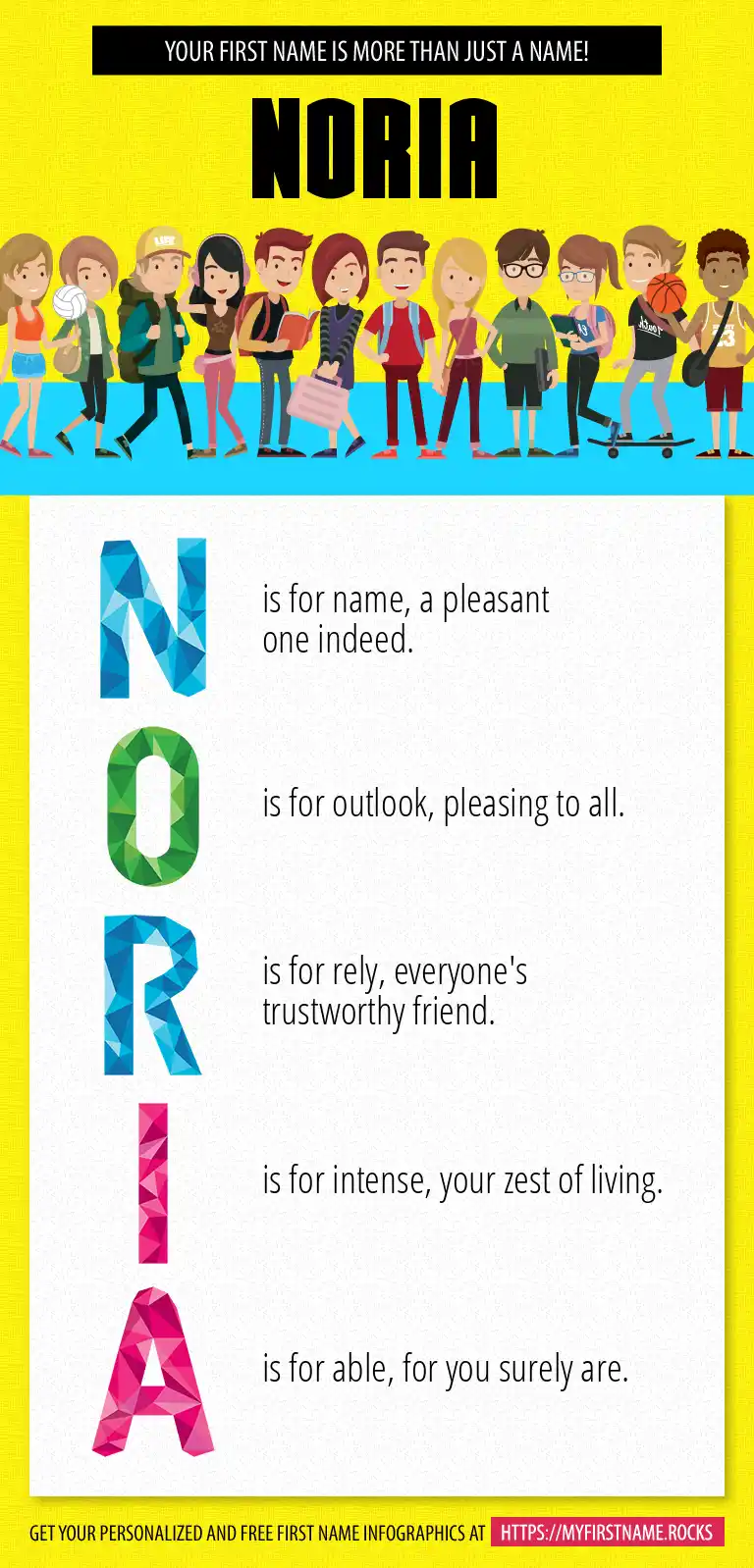 YOUR FIRST NAME IS MORE THAN JUST A NAME!

NORIA

N is for name, a pleasant one indeed.

O is for outlook, pleasing to all.

R is for rely, everyone's trustworthy friend.

I is for intense, your zest of living.

A is for able, for you surely are.

GET YOUR PERSONALIZED AND FREE FIRST NAME INFOGRAPHICS AT HTTPS://MYFIRSTNAME.ROCKS