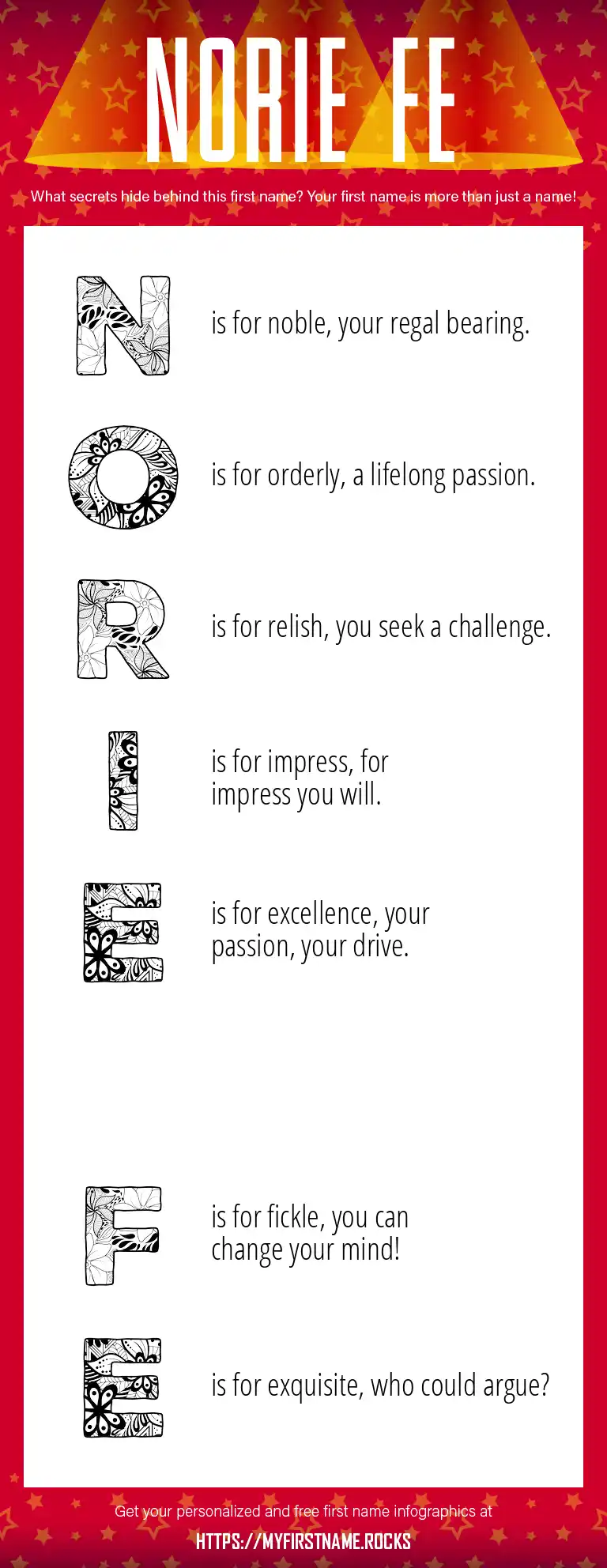 NORIE FE

What secrets hide behind this first name? Your first name is more than just a name!

N is for noble, your regal bearing.

O is for orderly, a lifelong passion.

R is for relish, you seek a challenge.

I is for impress, for impress you will.

E is for excellence, your passion, your drive.

F is for fickle, you can change your mind!

E is for exquisite, who could argue?

Get your personalized and free first name infographics at

HTTPS://MYFIRSTNAME.ROCKS