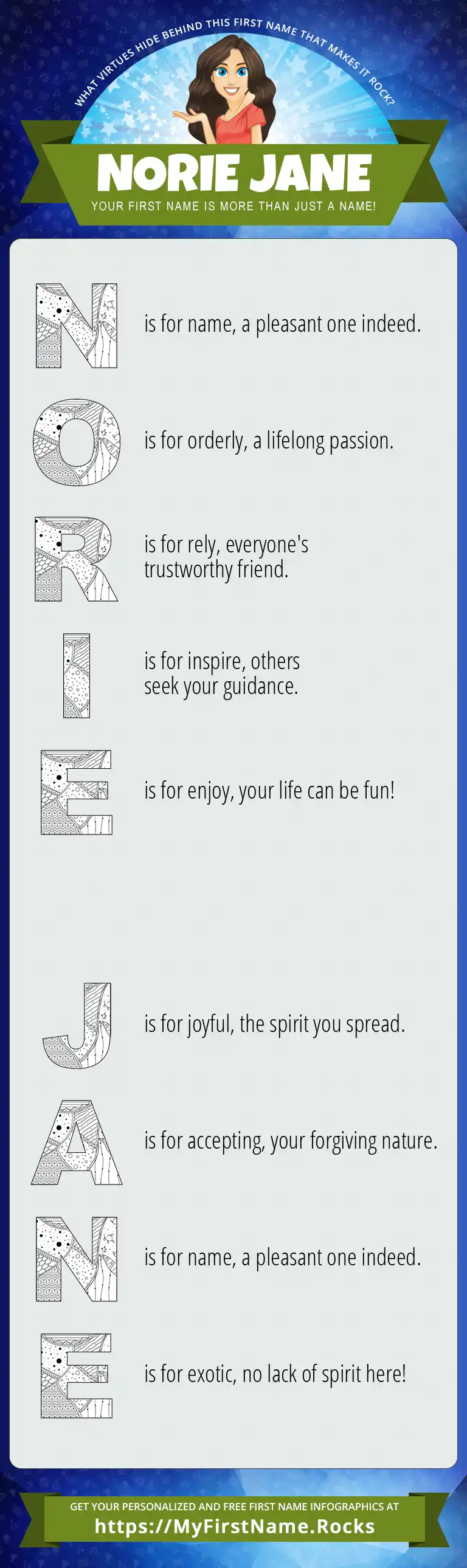 WHAT VIRTUES HIDE BEHIND THIS FIRST NAME THAT MAKES IT ROCK?

NORIE JANE

YOUR FIRST NAME IS MORE THAN JUST A NAME!

N is for name, a pleasant one indeed.

O is for orderly, a lifelong passion.

R is for rely, everyone's trustworthy friend.

I is for inspire, others seek your guidance.

E is for enjoy, your life can be fun!

J is for joyful, the spirit you spread.

A is for accepting, your forgiving nature.

N is for name, a pleasant one indeed.

E is for exotic, no lack of spirit here!

GET YOUR PERSONALIZED AND FREE FIRST NAME INFOGRAPHICS AT

https://MyFirstName.Rocks