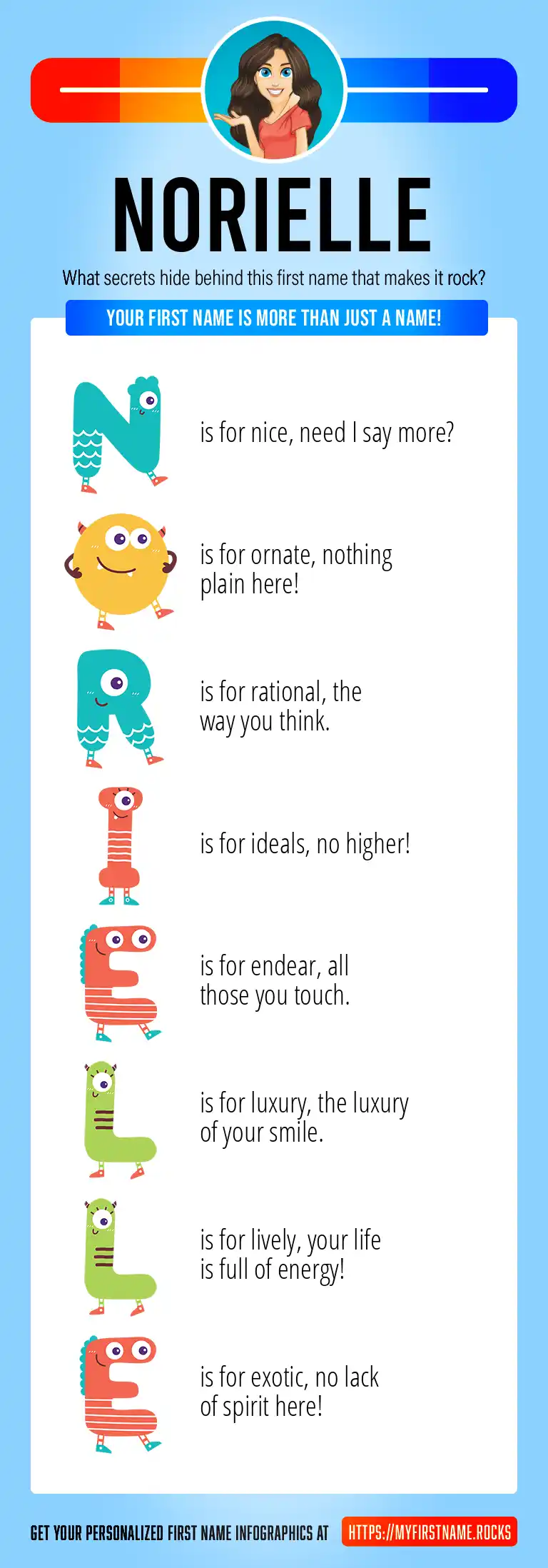 NORIELLE

What secrets hide behind this first name that makes it rock?

YOUR FIRST NAME IS MORE THAN JUST A NAME!

N is for nice, need I say more?

O is for ornate, nothing plain here!

R is for rational, the way you think.

I is for ideals, no higher!

E is for endear, all those you touch.

L is for luxury, the luxury of your smile.

L is for lively, your life is full of energy!

E is for exotic, no lack of spirit here!

GET YOUR PERSONALIZED FIRST NAME INFOGRAPHICS AT HTTPS://MYFIRSTNAME.ROCKS