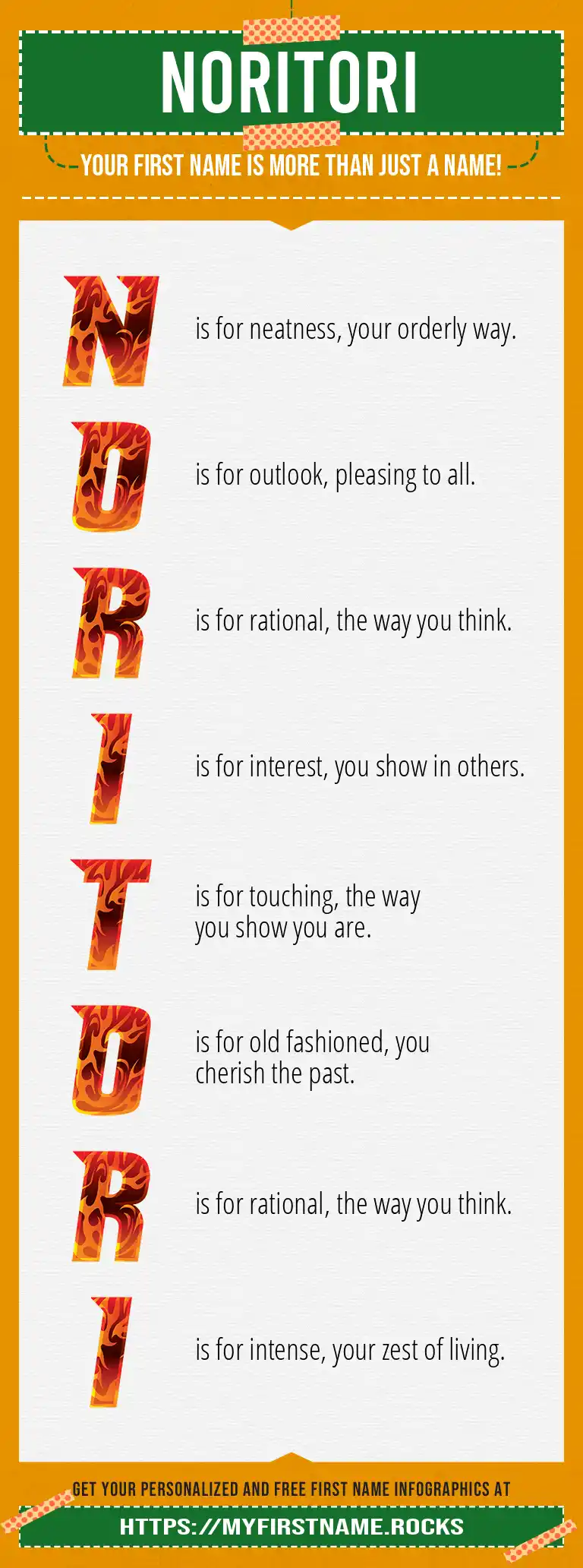 NORITORI

YOUR FIRST NAME IS MORE THAN JUST A NAME!

N is for neatness, your orderly way.

O is for outlook, pleasing to all.

R is for rational, the way you think.

I is for interest, you show in others.

T is for touching, the way you show you are.

O is for old fashioned, you cherish the past.

R is for rational, the way you think.

I is for intense, your zest of living.

GET YOUR PERSONALIZED AND FREE FIRST NAME INFOGRAPHICS AT

HTTPS://MYFIRSTNAME.ROCKS